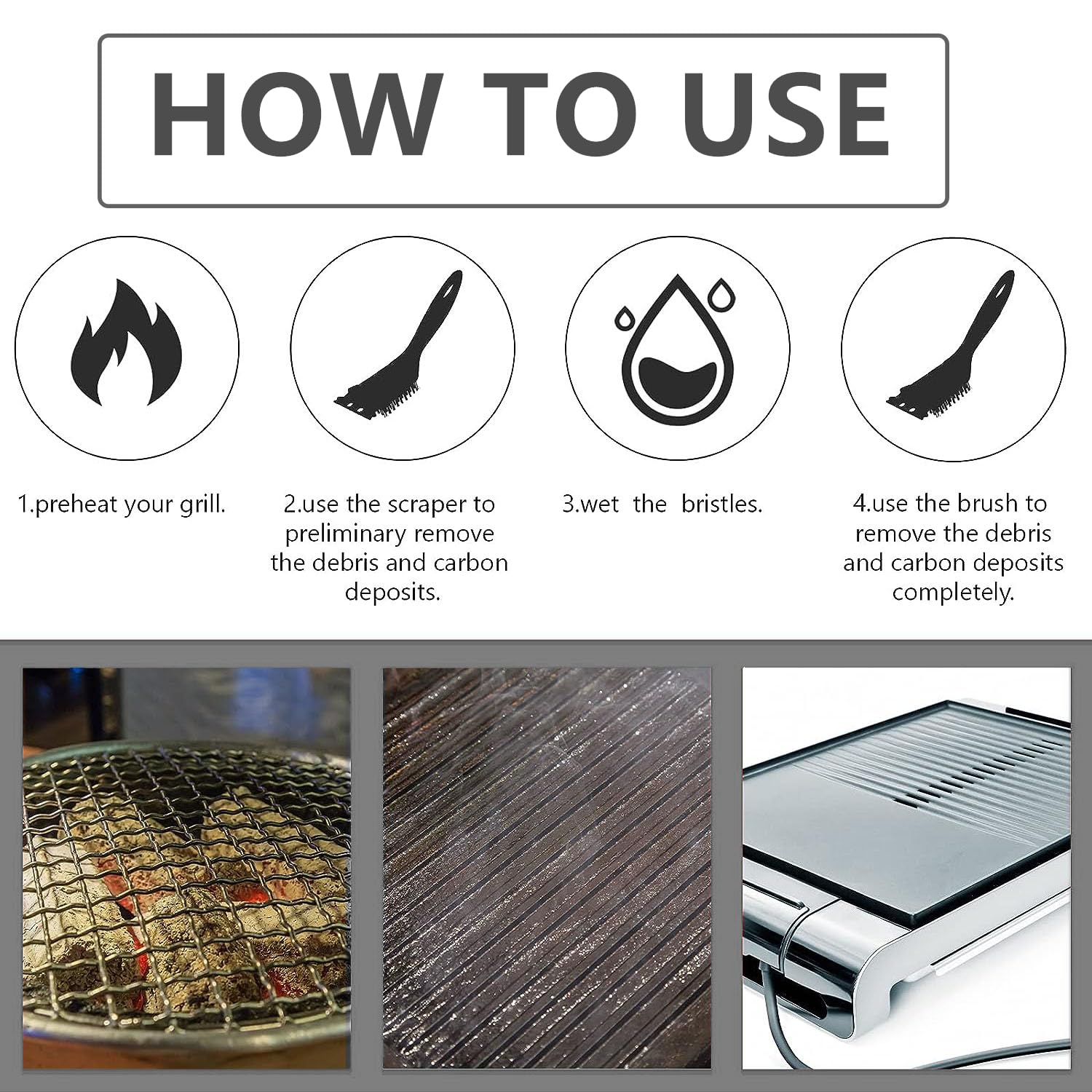 HOW TO USE

1.preheat your grill.

2.use the scraper to preliminary remove the debris and carbon deposits.

3.wet the bristles.

4.use the brush to remove the debris and carbon deposits completely.