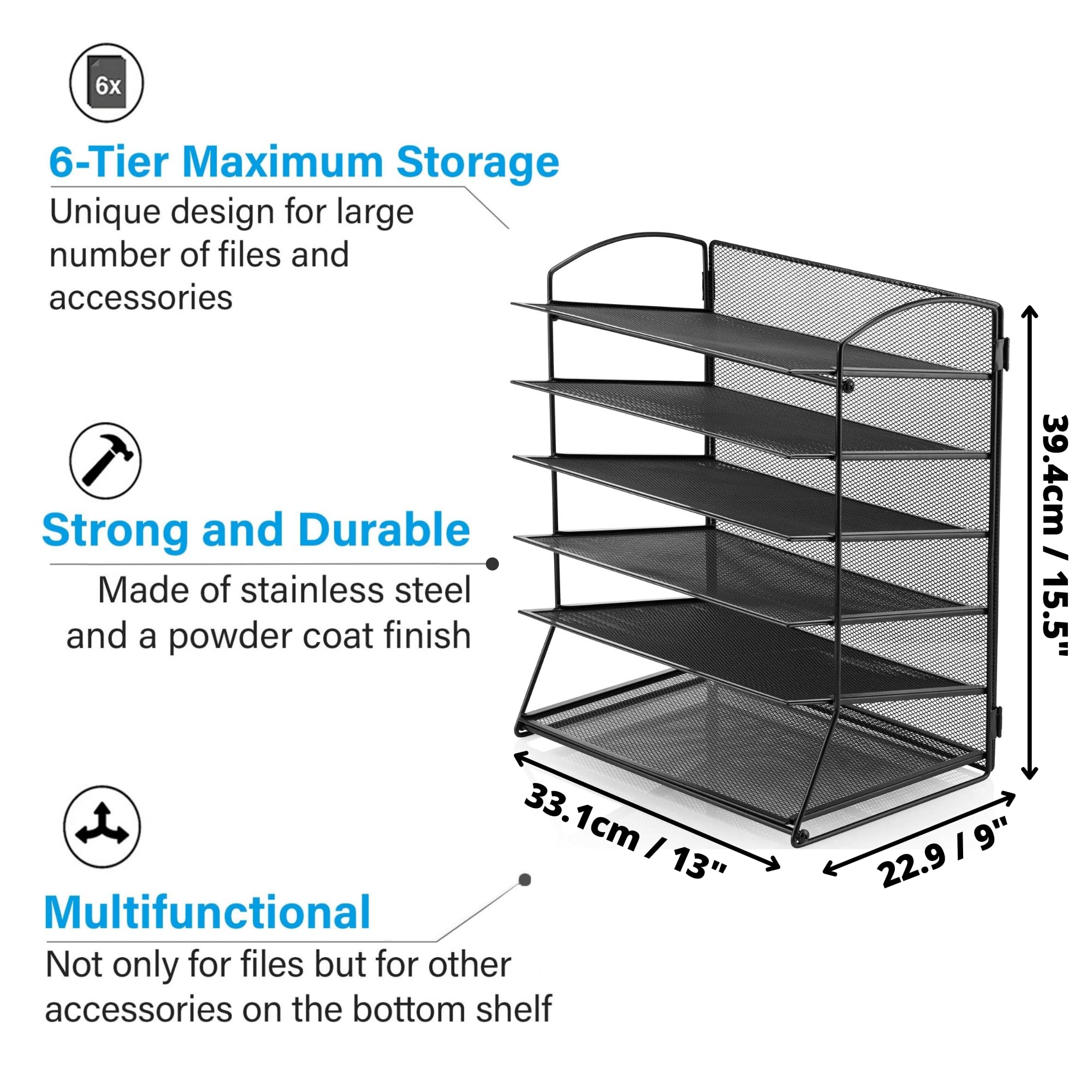 6x

6-Tier Maximum Storage

Unique design for large number of files and accessories

Strong and Durable

Made of stainless steel and a powder coat finish

Multifunctional

Not only for files but for other accessories on the bottom shelf

39.4cm / 15.5"

33.1cm / 13"

22.9 / 9"