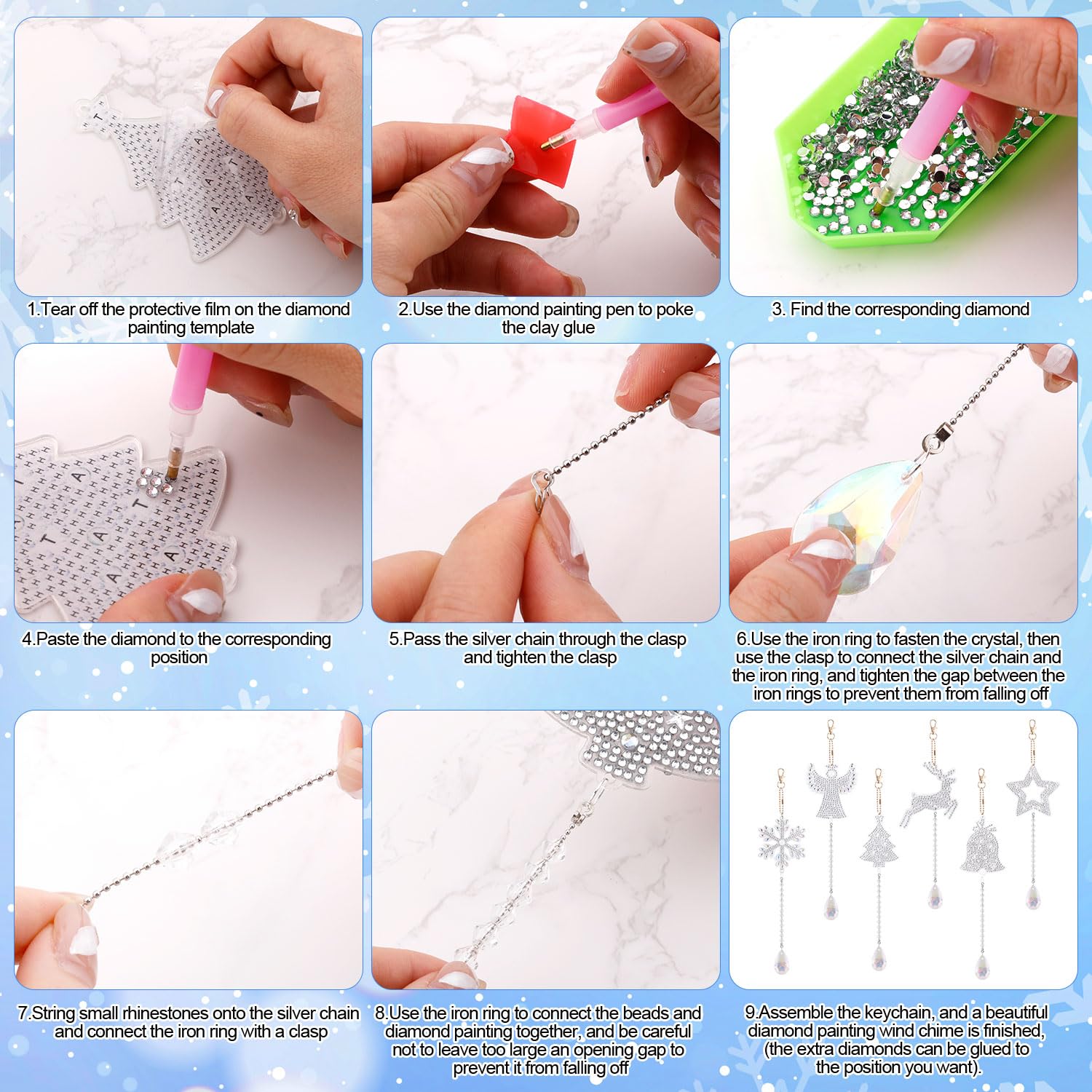 1.Tear off the protective film on the diamond painting template

2.Use the diamond painting pen to poke the clay glue

3. Find the corresponding diamond

4.Paste the diamond to the corresponding position

5.Pass the silver chain through the clasp and tighten the clasp

6.Use the iron ring to fasten the crystal, then use the clasp to connect the silver chain and the iron ring, and tighten the gap between the iron rings to prevent them from falling off

7.String small rhinestones onto the silver chain and connect the iron ring with a clasp

8.Use the iron ring to connect the beads and diamond painting together, and be careful not to leave too large an opening gap to prevent it from falling off

9.Assemble the keychain, and a beautiful diamond painting wind chime is finished, (the extra diamonds can be glued to the position you want).