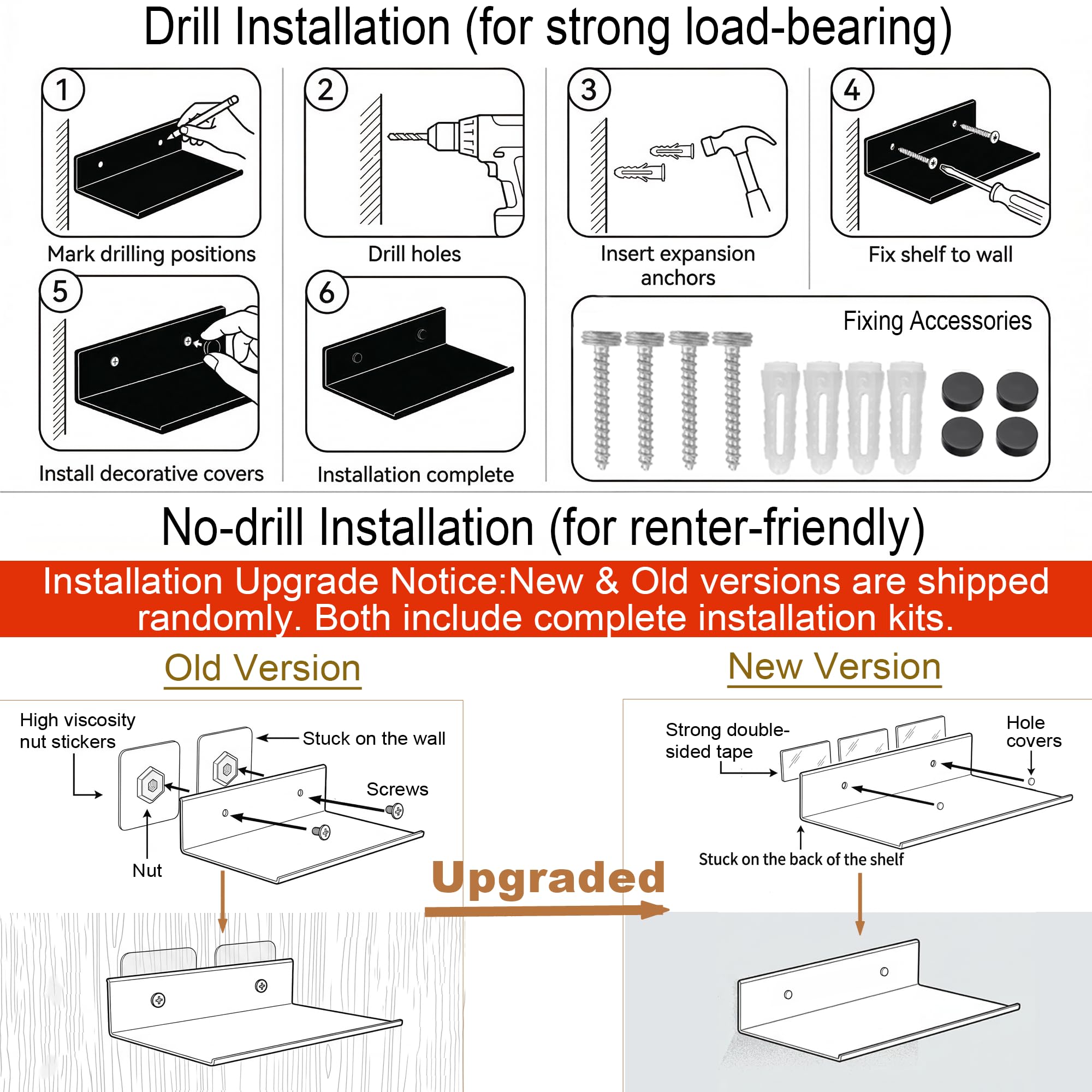 Drill Installation (for strong load-bearing)

1
Mark drilling positions

2
Drill holes

3
Insert expansion anchors

4
Fix shelf to wall

5
Install decorative covers

6
Installation complete

Fixing Accessories

No-drill Installation (for renter-friendly)

Installation Upgrade Notice:New & Old versions are shipped randomly. Both include complete installation kits.

Old Version

High viscosity nut stickers

Stuck on the wall

Screws

Nut

Upgraded

New Version

Strong double-sided tape

Hole covers

Stuck on the back of the shelf