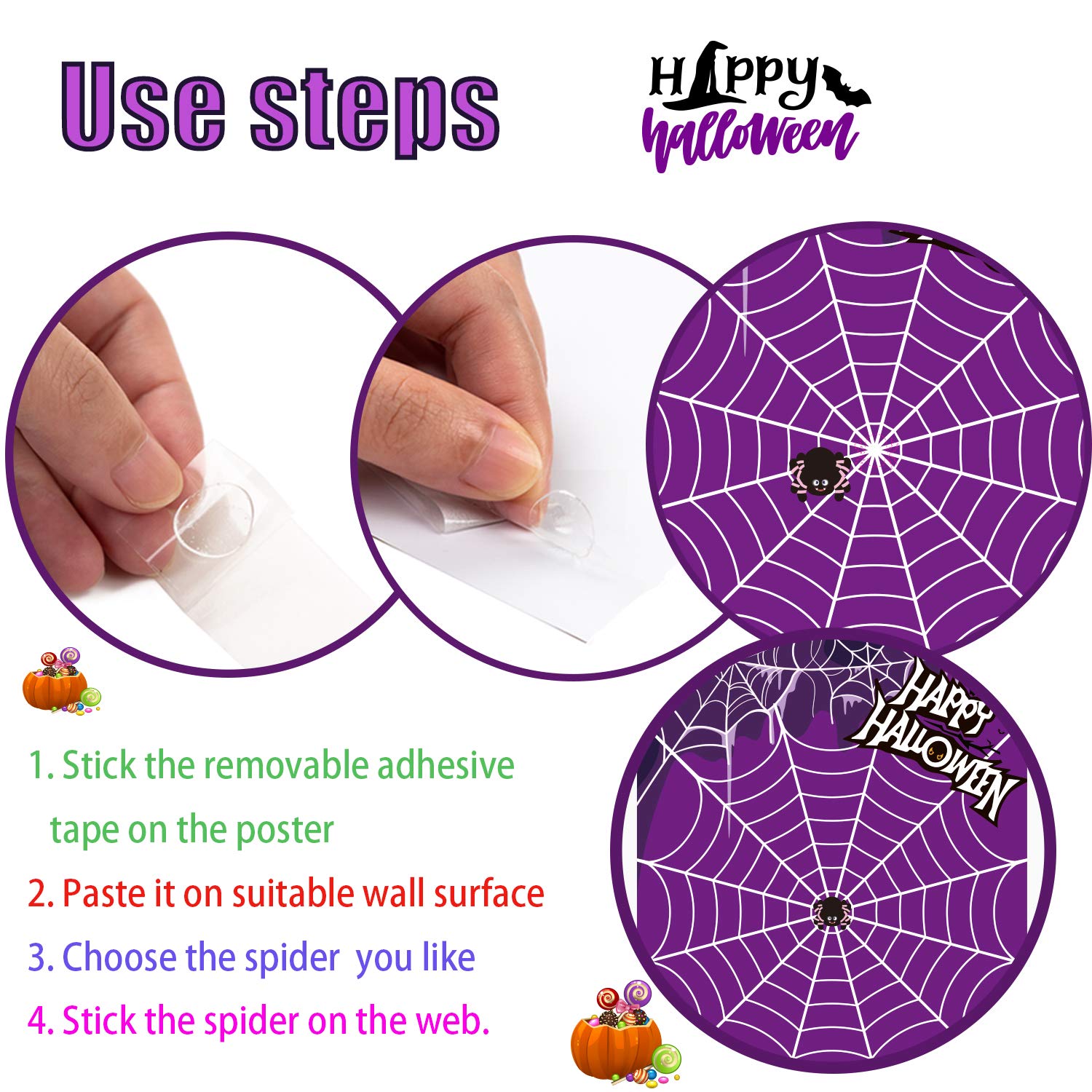 Use steps

HAPPY
halloween

HAPPY
HALLOWEEN

1. Stick the removable adhesive tape on the poster

2. Paste it on suitable wall surface

3. Choose the spider you like

4. Stick the spider on the web.