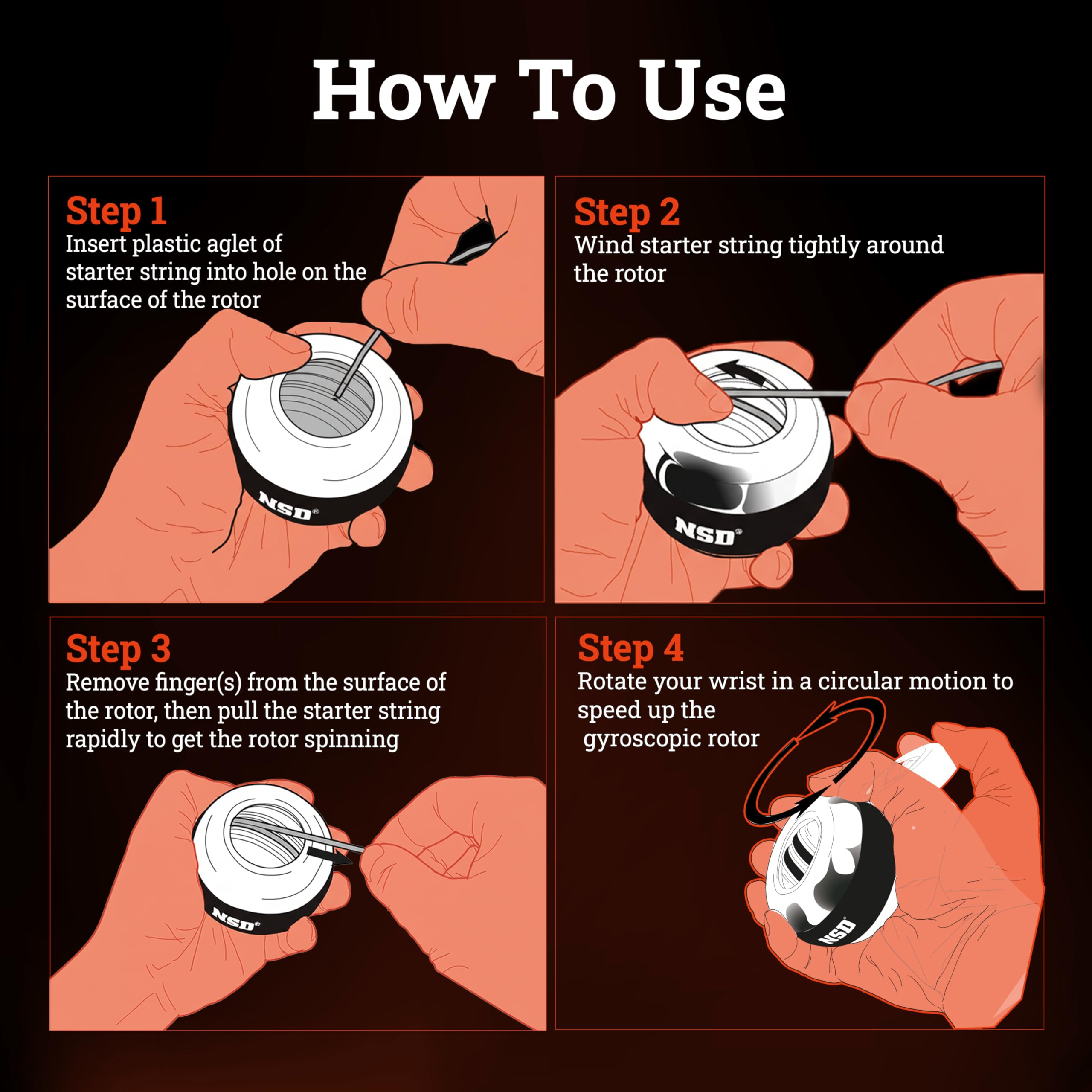 How To Use

Step 1
Insert plastic aglet of starter string into hole on the surface of the rotor

NSD®

Step 2
Wind starter string tightly around the rotor

NSD®

Step 3
Remove finger(s) from the surface of the rotor, then pull the starter string rapidly to get the rotor spinning

NSD®

Step 4
Rotate your wrist in a circular motion to speed up the gyroscopic rotor

NSD®