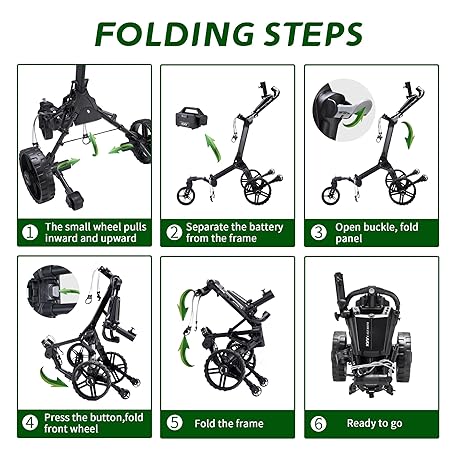 FOLDING STEPS

1 The small wheel pulls inward and upward

2 Separate the battery from the frame

3 Open buckle, fold panel

4 Press the button,fold front wheel

5 Fold the frame

6 Ready to go