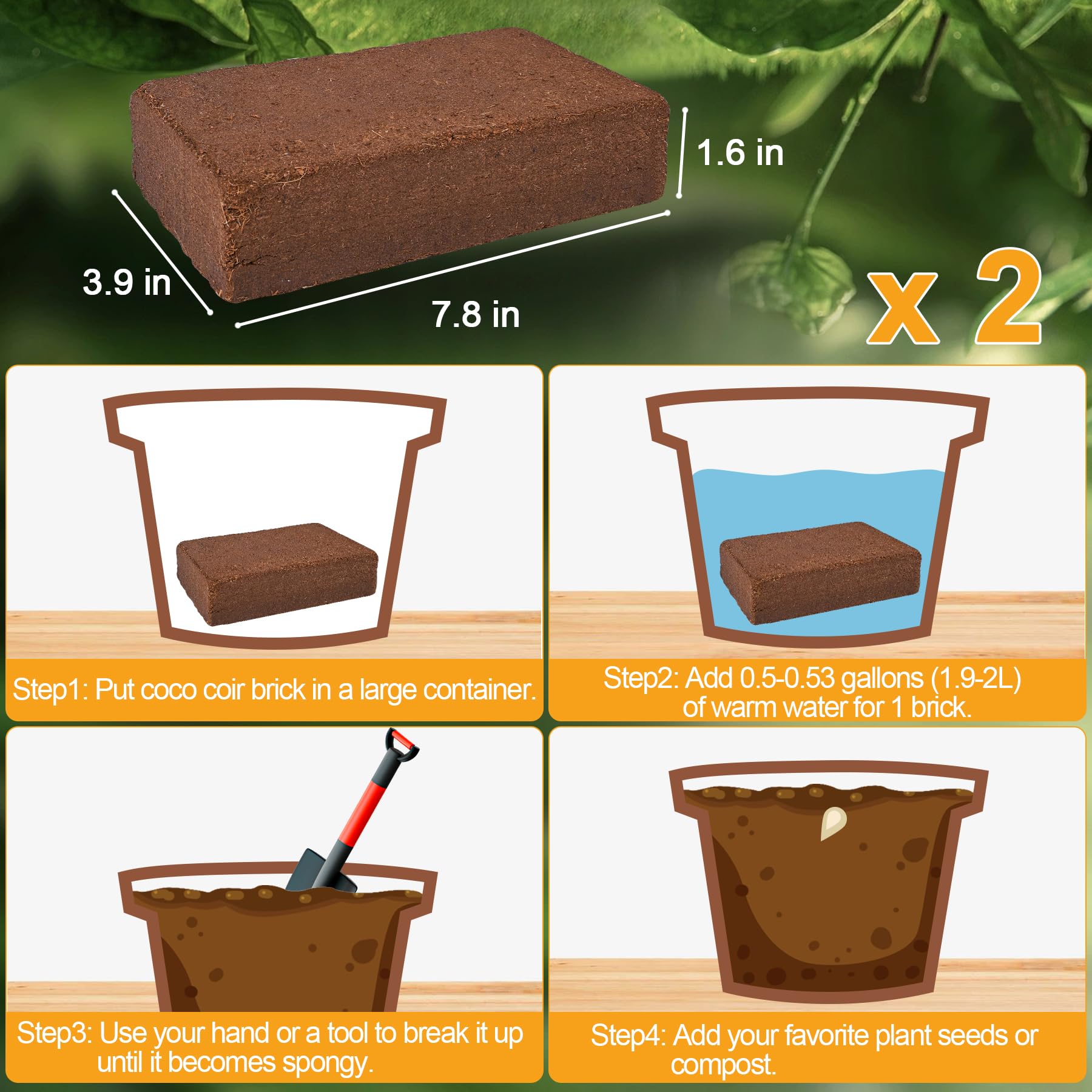 1.6 in

3.9 in

7.8 in

x 2

Step1: Put coco coir brick in a large container.

Step2: Add 0.5-0.53 gallons (1.9-2L) of warm water for 1 brick.

Step3: Use your hand or a tool to break it up until it becomes spongy.

Step4: Add your favorite plant seeds or compost.