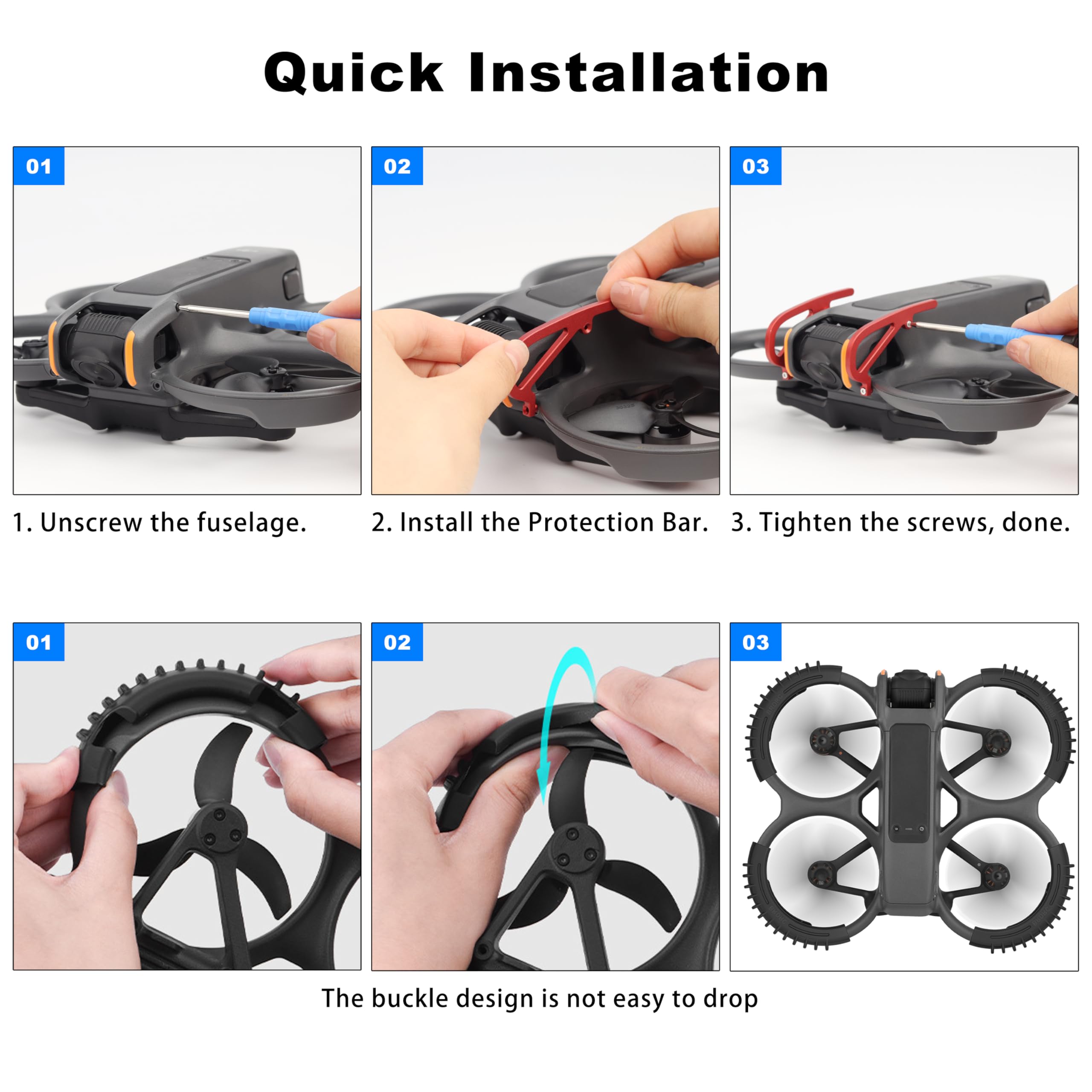 Quick Installation

01

1. Unscrew the fuselage.

02

2. Install the Protection Bar.

03

3. Tighten the screws, done.

01

02

03

The buckle design is not easy to drop