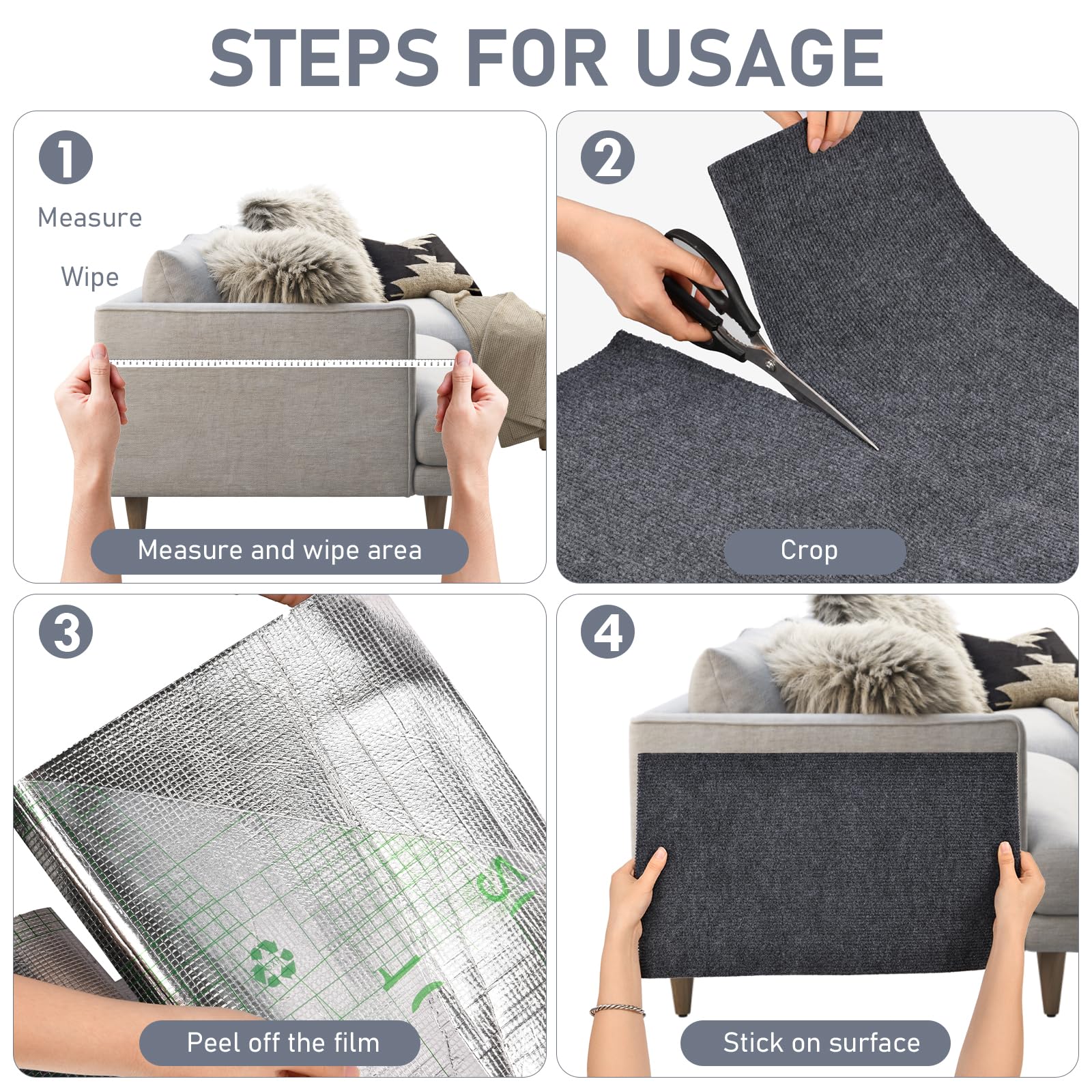 STEPS FOR USAGE

1

Measure

Wipe

Measure and wipe area

2

Crop

3

Peel off the film

4

Stick on surface