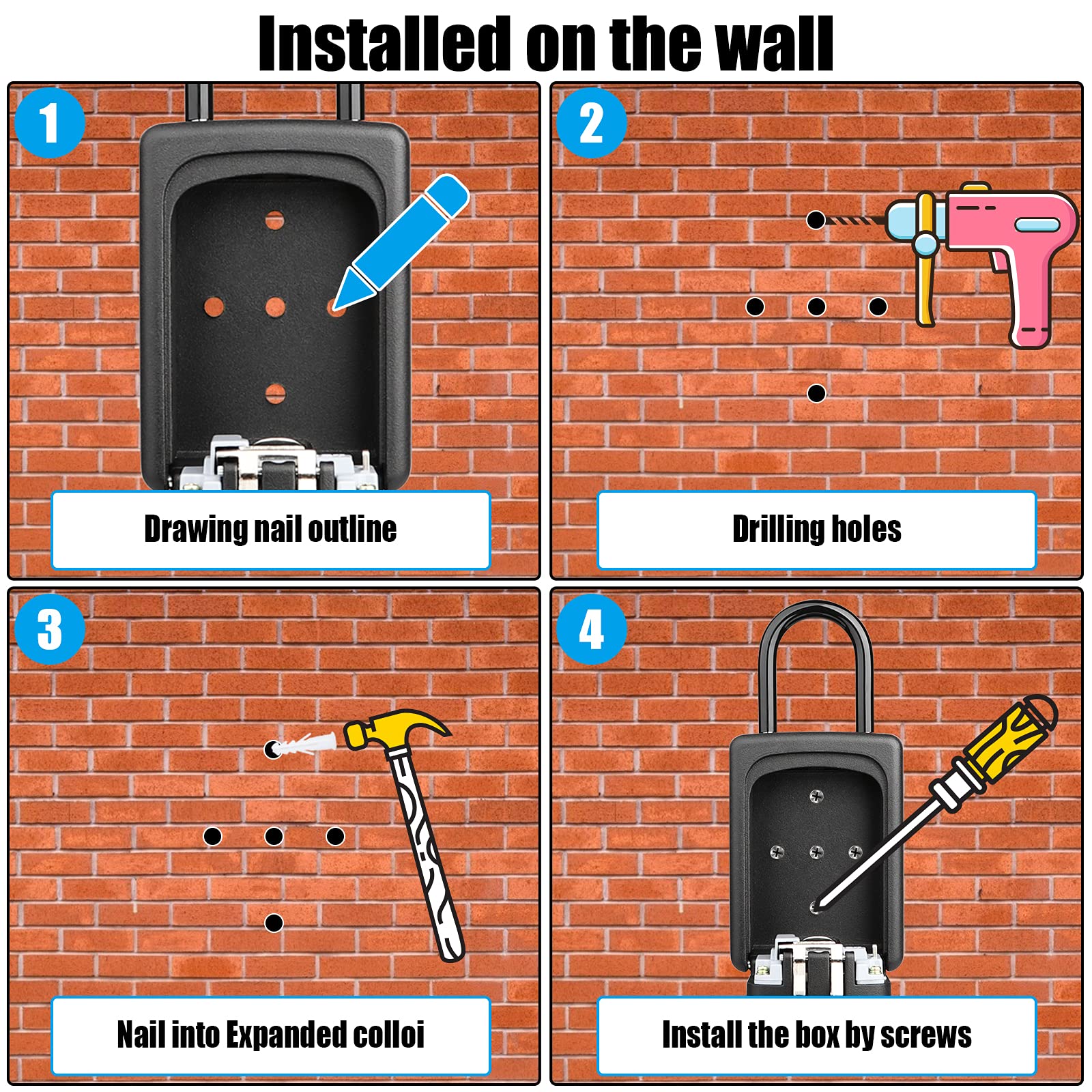 Installed on the wall

1

Drawing nail outline

2

Drilling holes

3

Nail into Expanded colloi

4

Install the box by screws