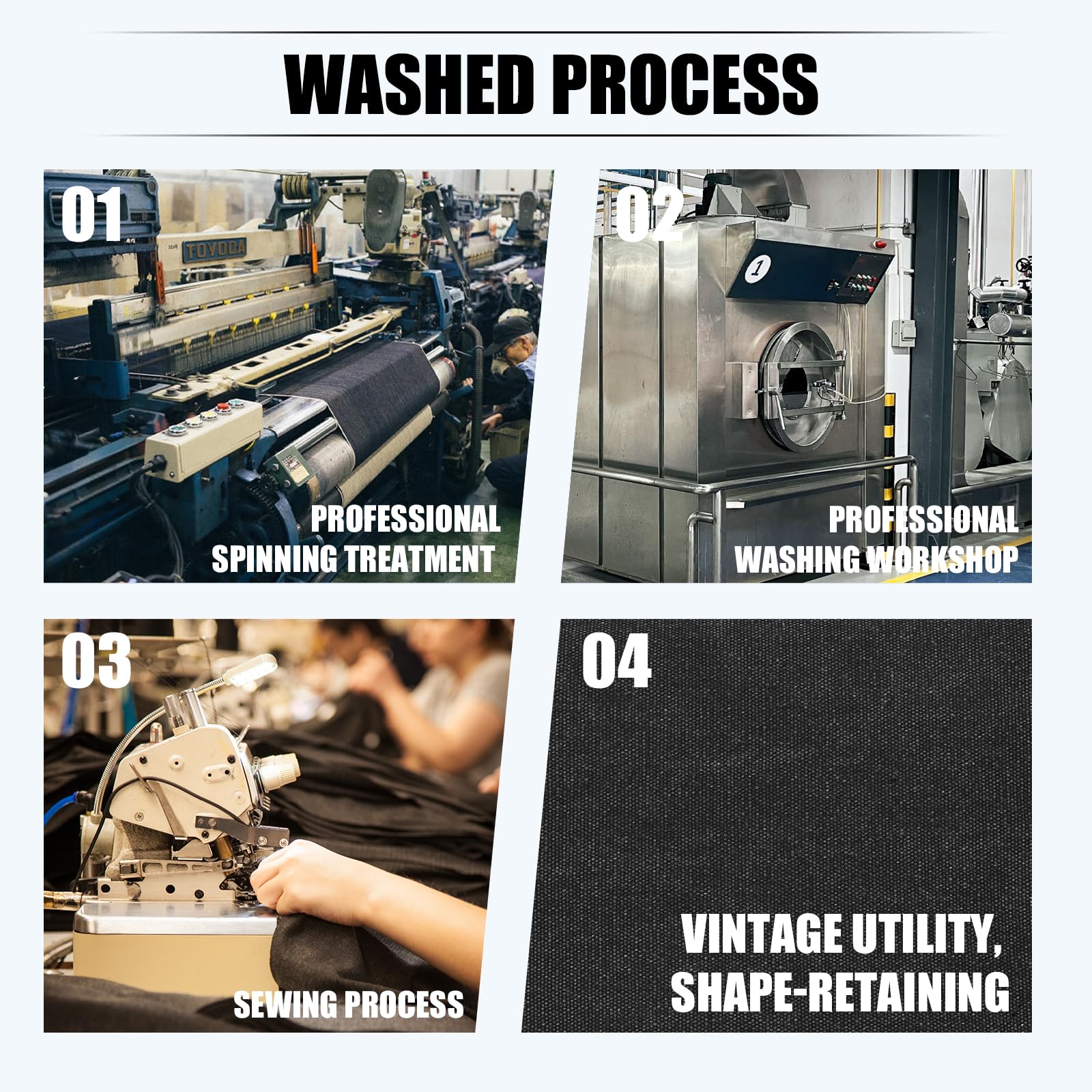 WASHED PROCESS

01

TOYODA

PROFESSIONAL SPINNING TREATMENT

02

1

PROFESSIONAL WASHING WORKSHOP

03

SEWING PROCESS

04

VINTAGE UTILITY, SHAPE-RETAINING