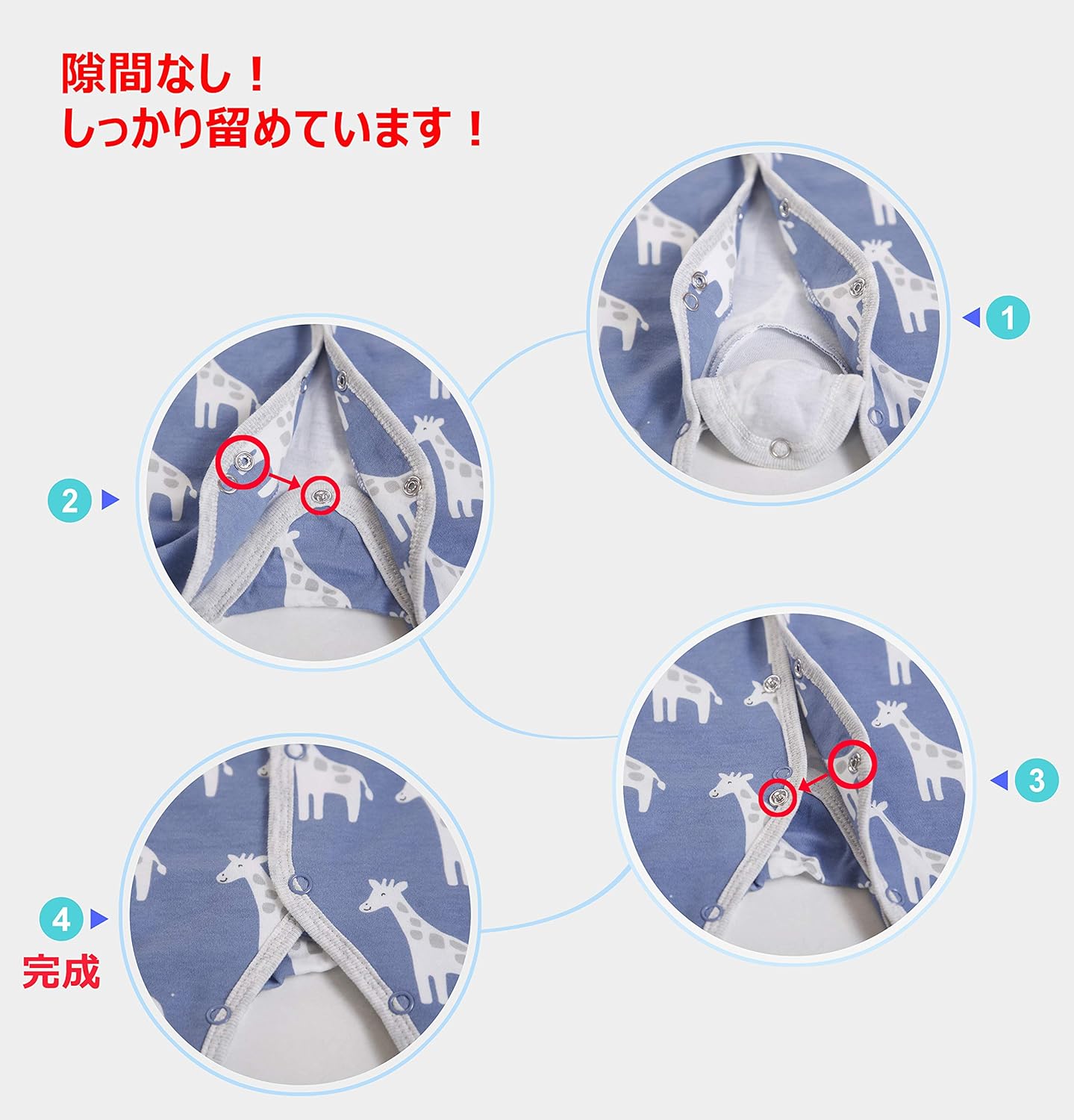 隙間なし！
しっかり留めています！

1

2

3

4
完成