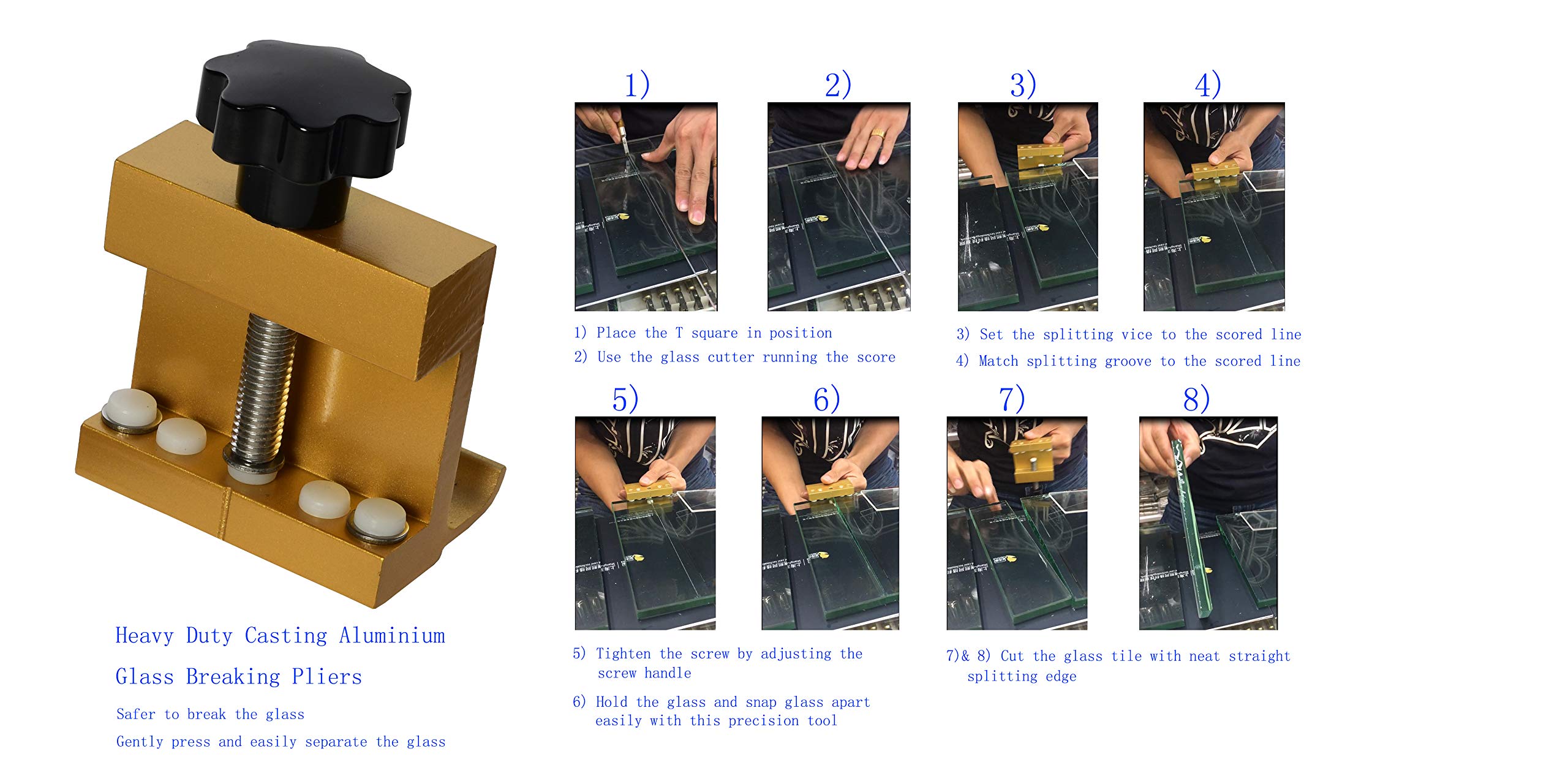 Heavy Duty Casting Aluminium

Glass Breaking Pliers

Safer to break the glass

Gently press and easily separate the glass

1) 2) 3) 4)

1) Place the T square in position

2) Use the glass cutter running the score

3) Set the splitting vice to the scored line

4) Match splitting groove to the scored line

5) 6) 7) 8)

5) Tighten the screw by adjusting the screw handle

6) Hold the glass and snap glass apart easily with this precision tool

7)& 8) Cut the glass tile with neat straight splitting edge