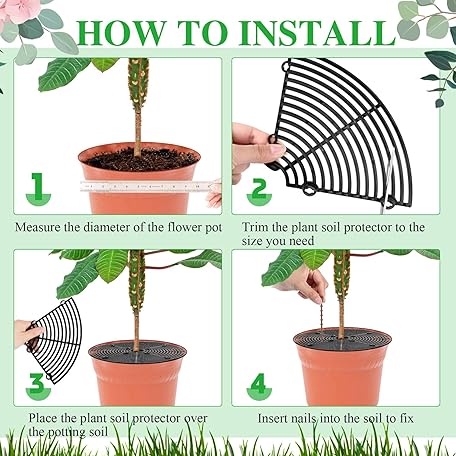 HOW TO INSTALL

1

Measure the diameter of the flower pot

2

Trim the plant soil protector to the size you need

3

Place the plant soil protector over the potting soil

4

Insert nails into the soil to fix