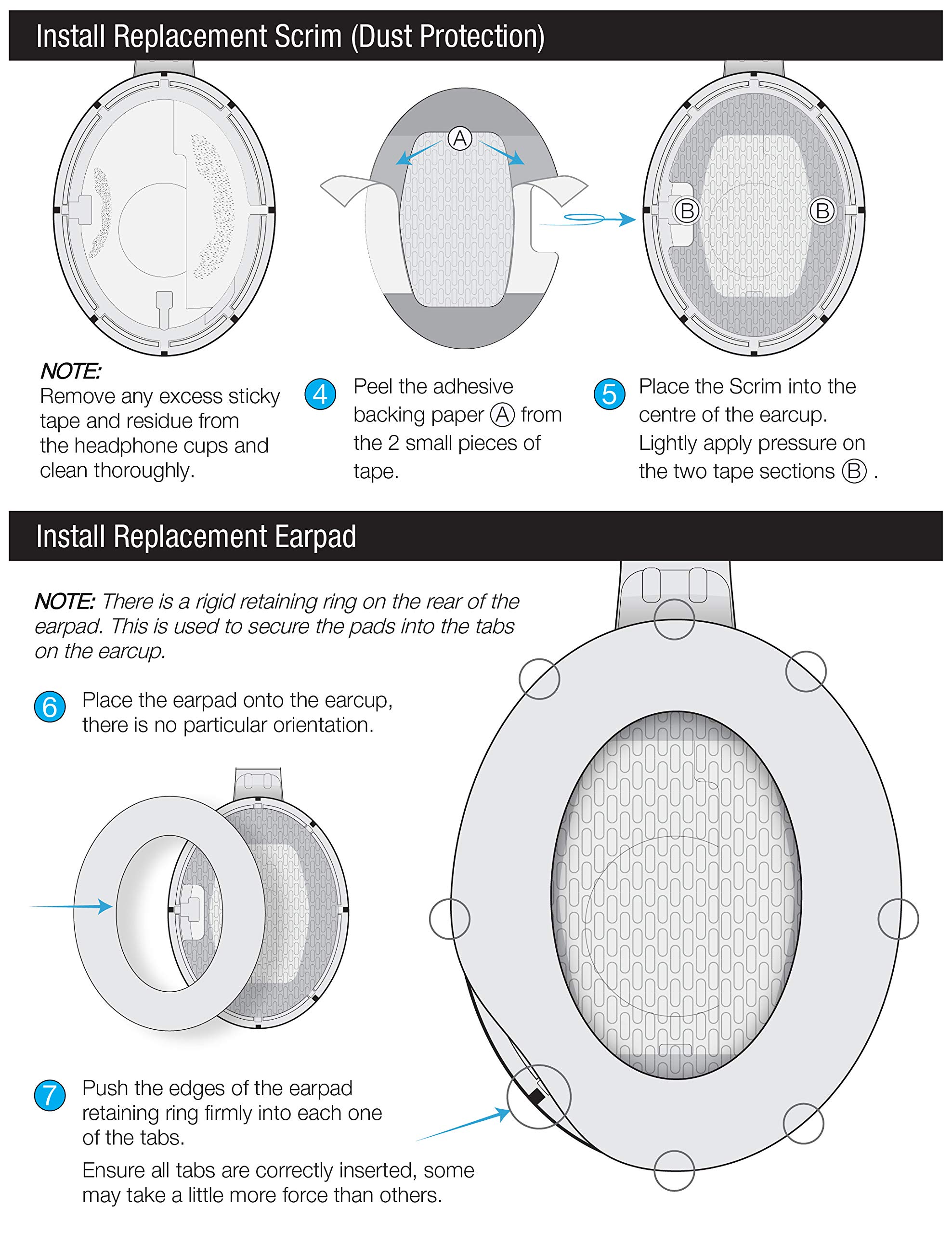 Install Replacement Scrim (Dust Protection)

A

B B

NOTE:
Remove any excess sticky tape and residue from the headphone cups and clean thoroughly.

4 Peel the adhesive backing paper A from the 2 small pieces of tape.

5 Place the Scrim into the centre of the earcup. Lightly apply pressure on the two tape sections B .

Install Replacement Earpad

NOTE: There is a rigid retaining ring on the rear of the earpad. This is used to secure the pads into the tabs on the earcup.

6 Place the earpad onto the earcup, there is no particular orientation.

7 Push the edges of the earpad retaining ring firmly into each one of the tabs.

Ensure all tabs are correctly inserted, some may take a little more force than others.