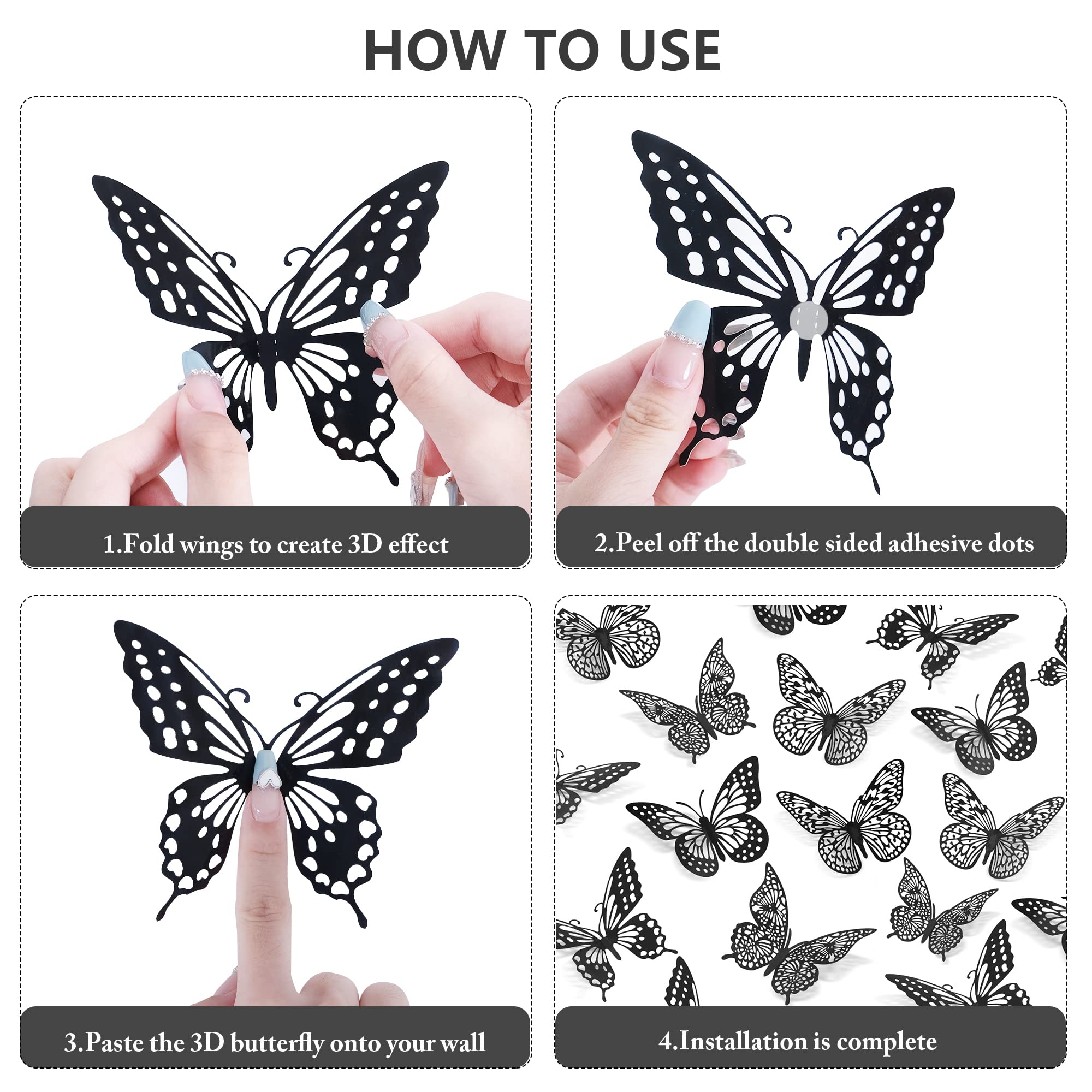 HOW TO USE

1.Fold wings to create 3D effect

2.Peel off the double sided adhesive dots

3.Paste the 3D butterfly onto your wall

4.Installation is complete