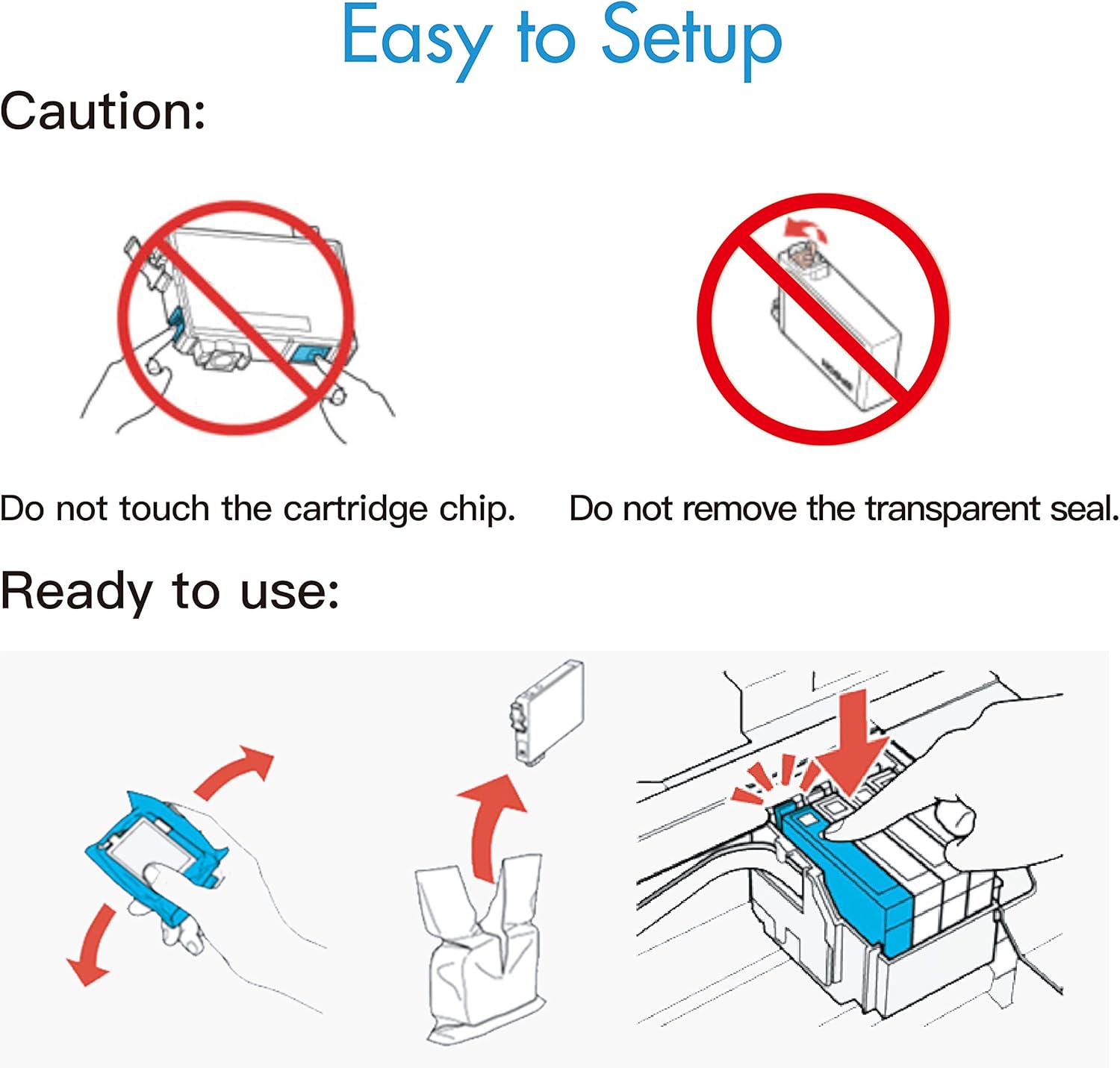 Easy to Setup

Caution:

Do not touch the cartridge chip.

Do not remove the transparent seal.

Ready to use: