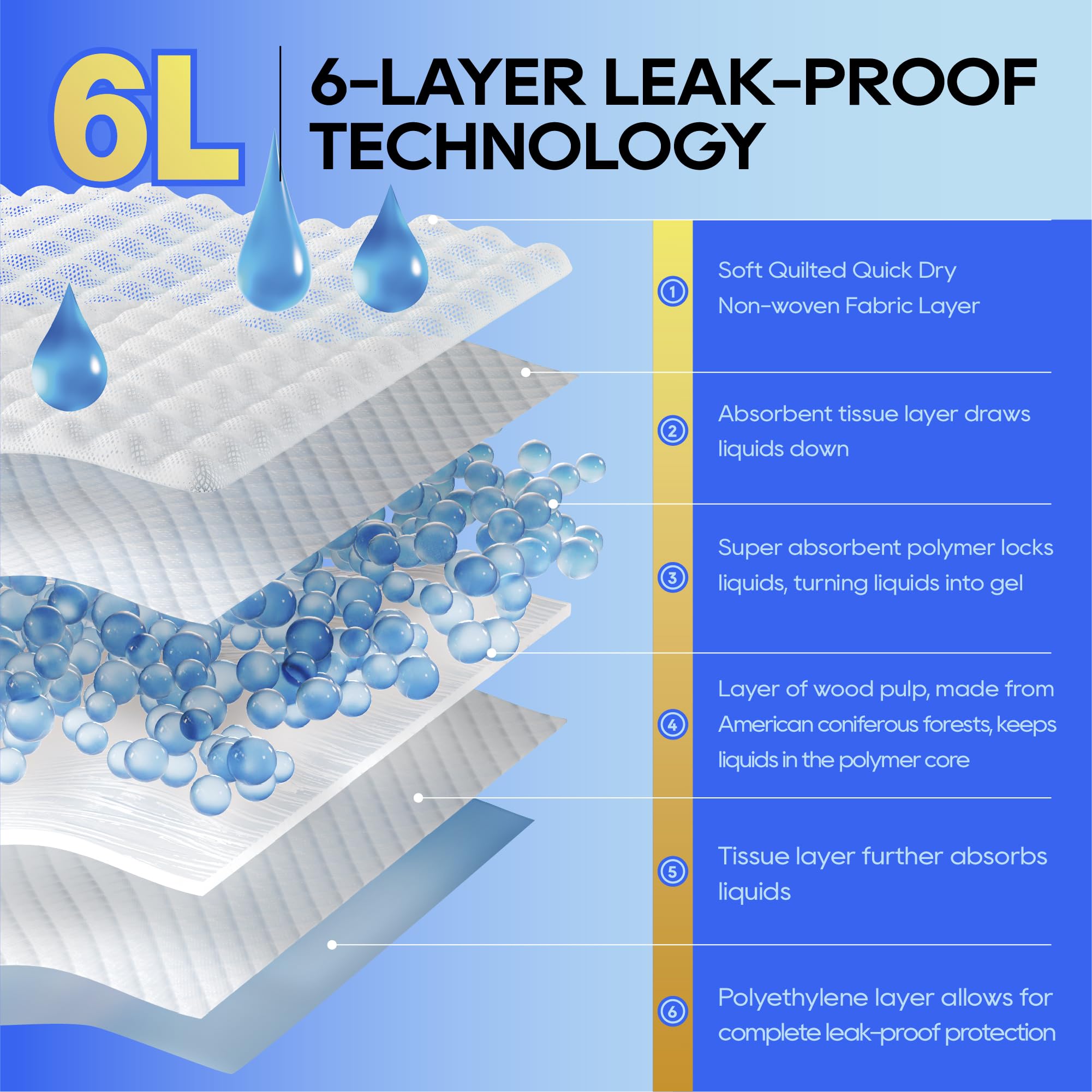 6L

6-LAYER LEAK-PROOF TECHNOLOGY

① Soft Quilted Quick Dry Non-woven Fabric Layer

② Absorbent tissue layer draws liquids down

③ Super absorbent polymer locks liquids, turning liquids into gel

④ Layer of wood pulp, made from American coniferous forests, keeps liquids in the polymer core

⑤ Tissue layer further absorbs liquids

⑥ Polyethylene layer allows for complete leak-proof protection