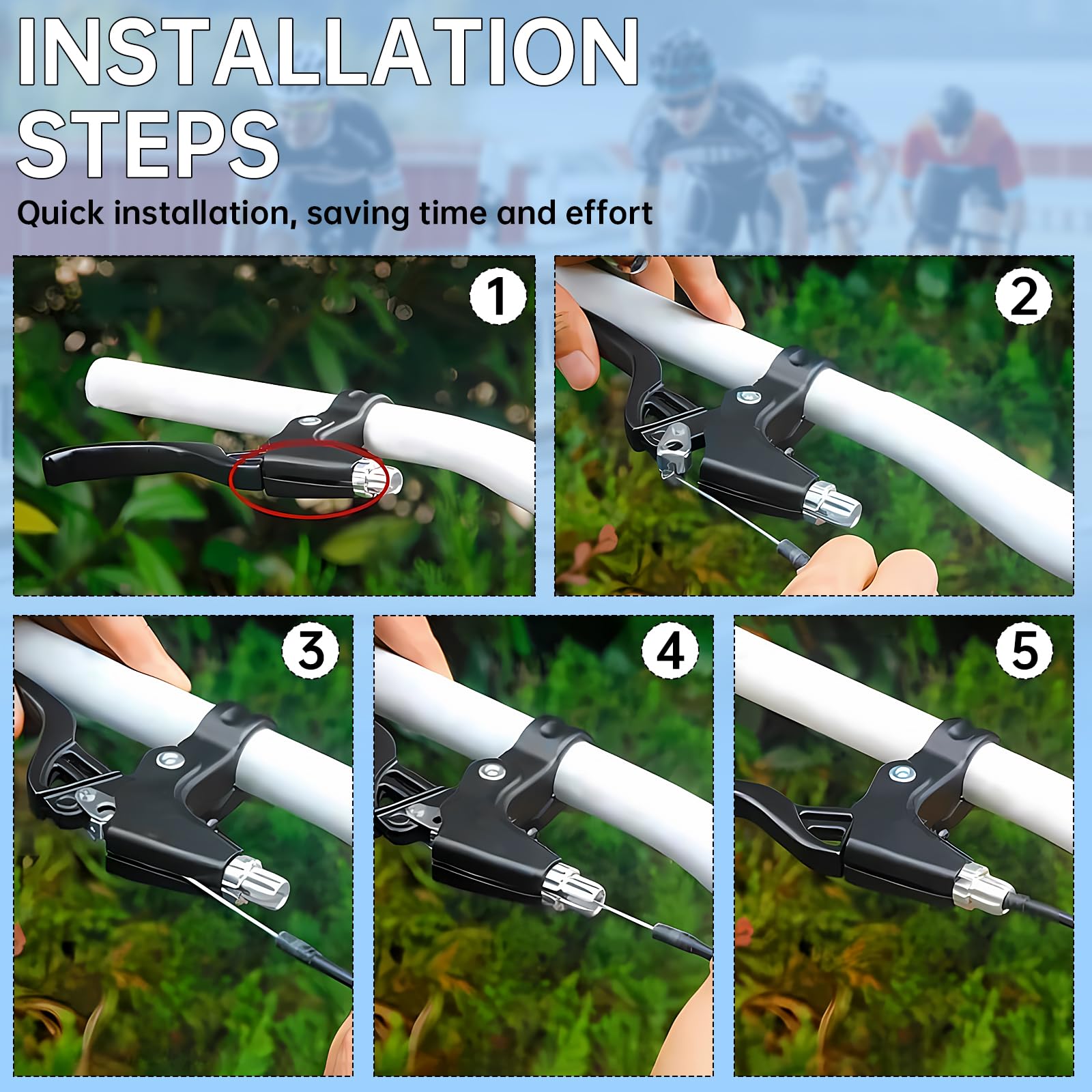 INSTALLATION STEPS

Quick installation, saving time and effort

1

2

3

4

5