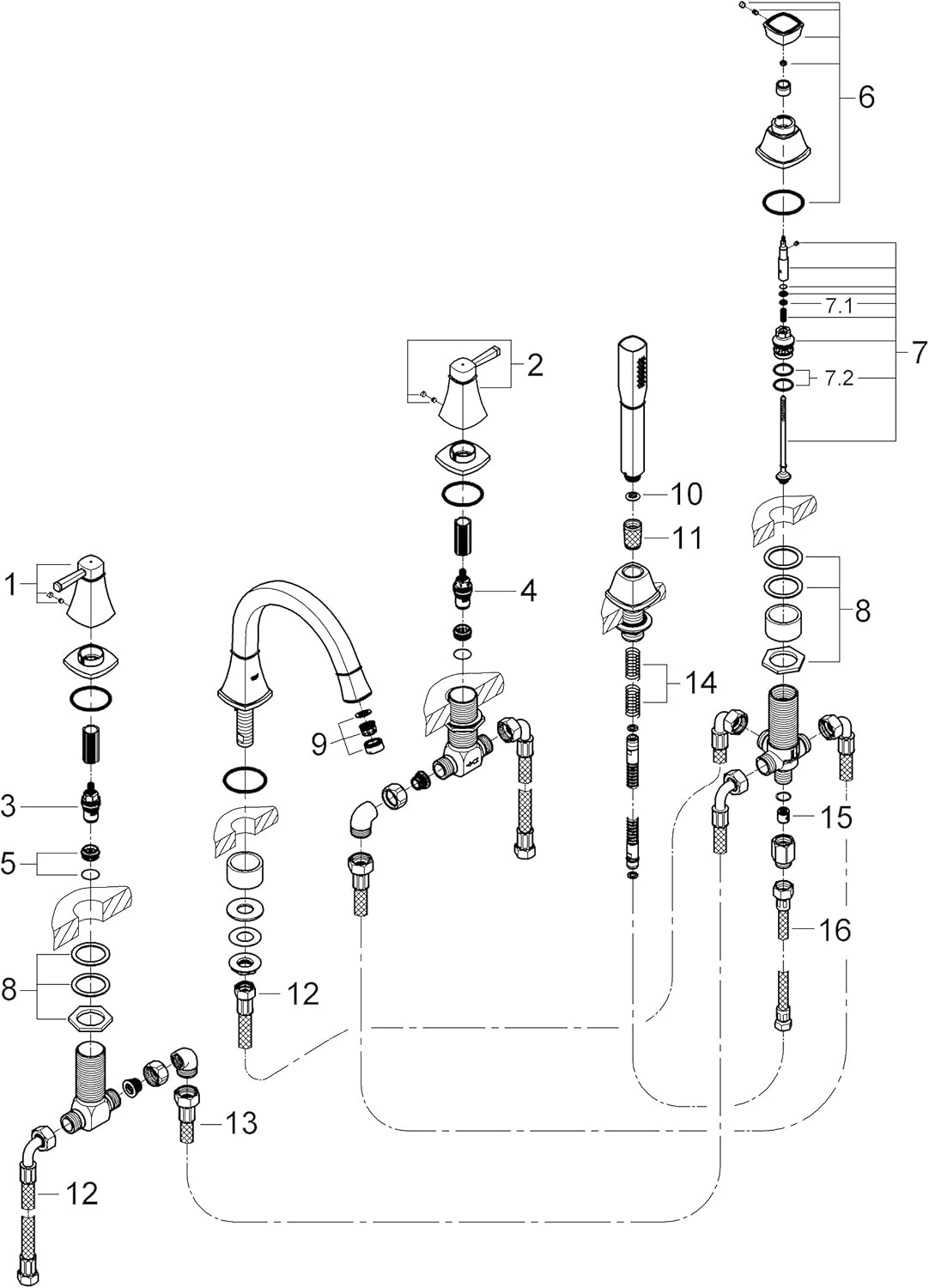 6
7.1
7
7.2
2
10
11
1
4
8
14
9
3
15
5
16
8
12
13
12