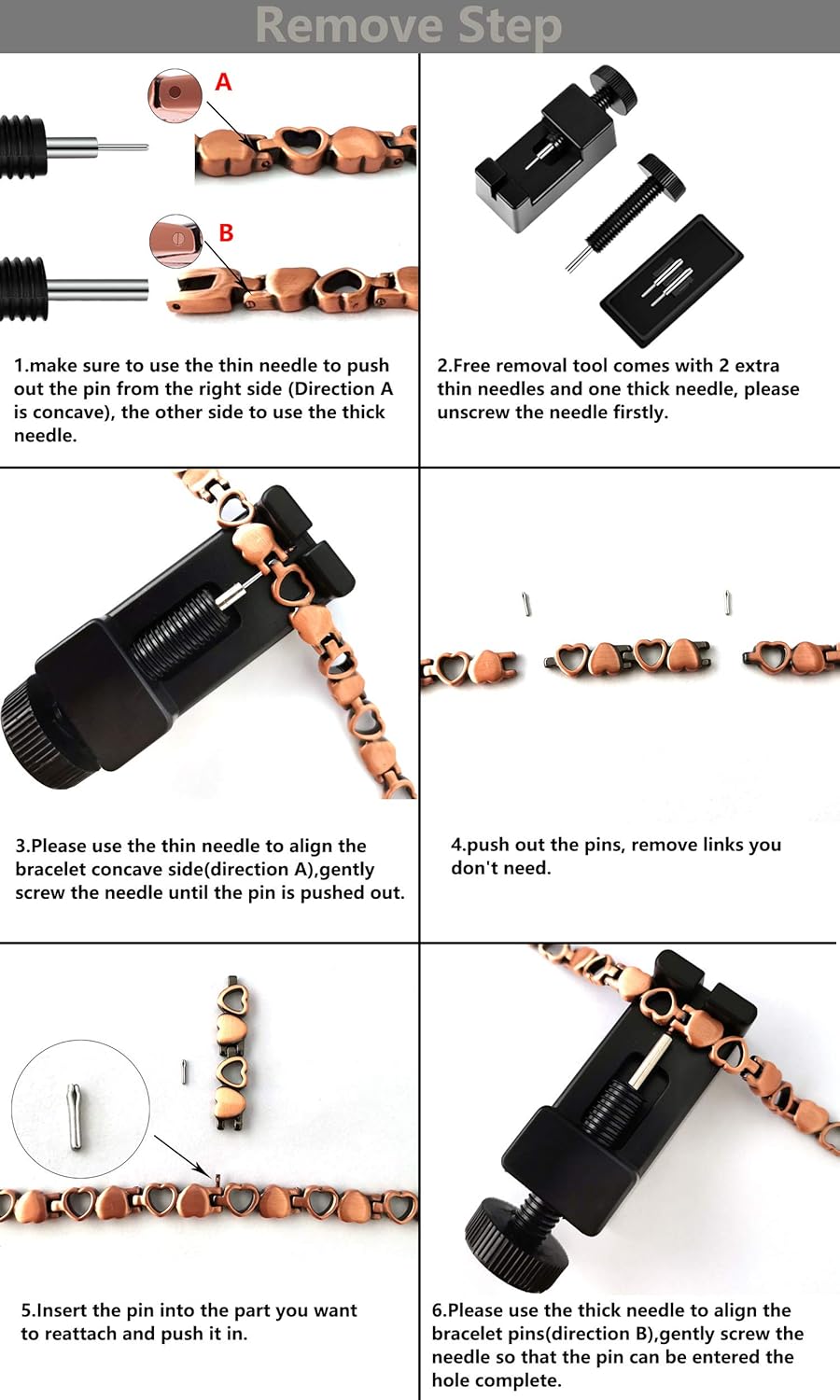 Remove Step

A

B

1.make sure to use the thin needle to push out the pin from the right side (Direction A is concave), the other side to use the thick needle.

2.Free removal tool comes with 2 extra thin needles and one thick needle, please unscrew the needle firstly.

3.Please use the thin needle to align the bracelet concave side(direction A),gently screw the needle until the pin is pushed out.

4.push out the pins, remove links you don't need.

5.Insert the pin into the part you want to reattach and push it in.

6.Please use the thick needle to align the bracelet pins(direction B),gently screw the needle so that the pin can be entered the hole complete.