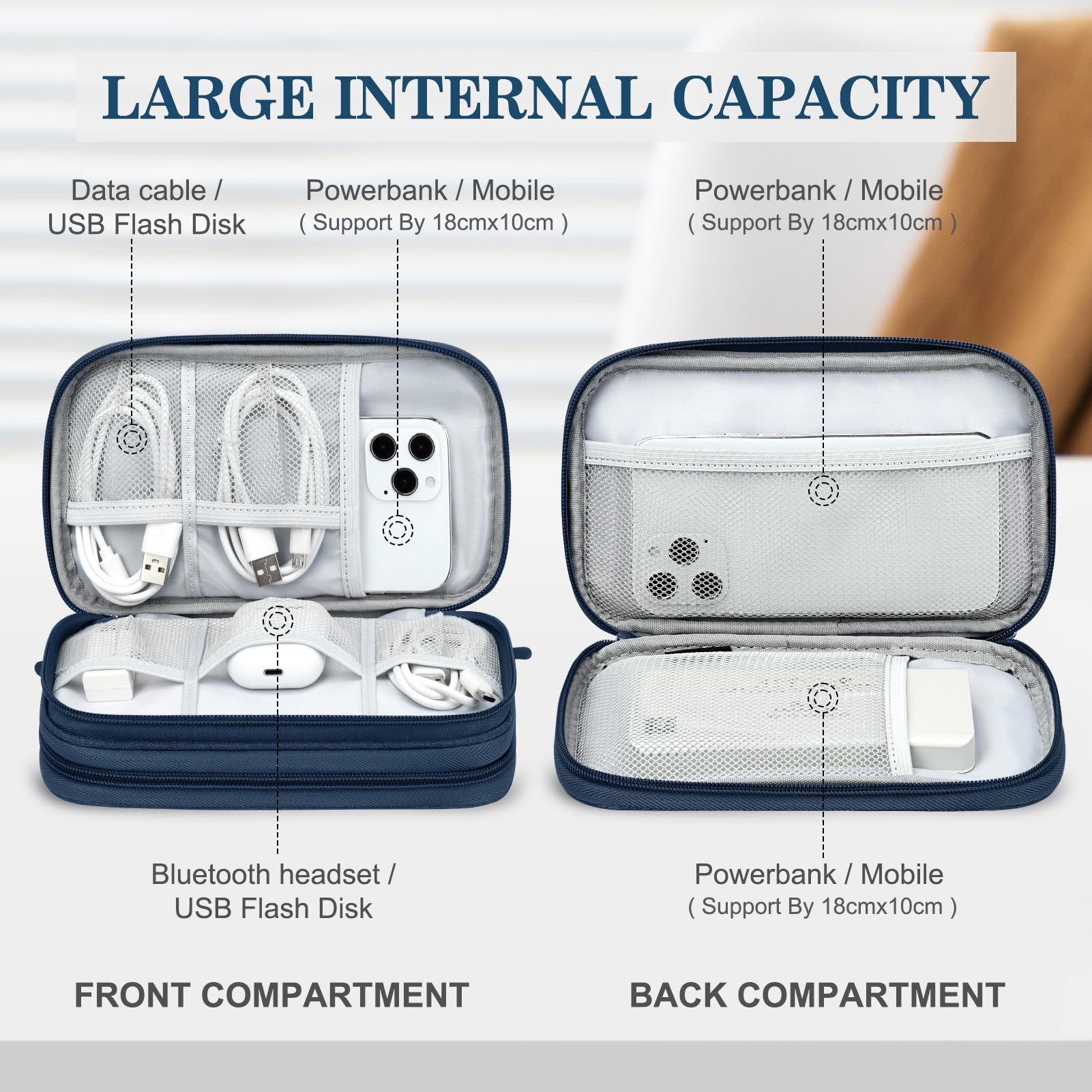 LARGE INTERNAL CAPACITY

Data cable / USB Flash Disk

Powerbank / Mobile
( Support By 18cmx10cm )

Powerbank / Mobile
( Support By 18cmx10cm )

Bluetooth headset / USB Flash Disk

Powerbank / Mobile
( Support By 18cmx10cm )

FRONT COMPARTMENT

BACK COMPARTMENT