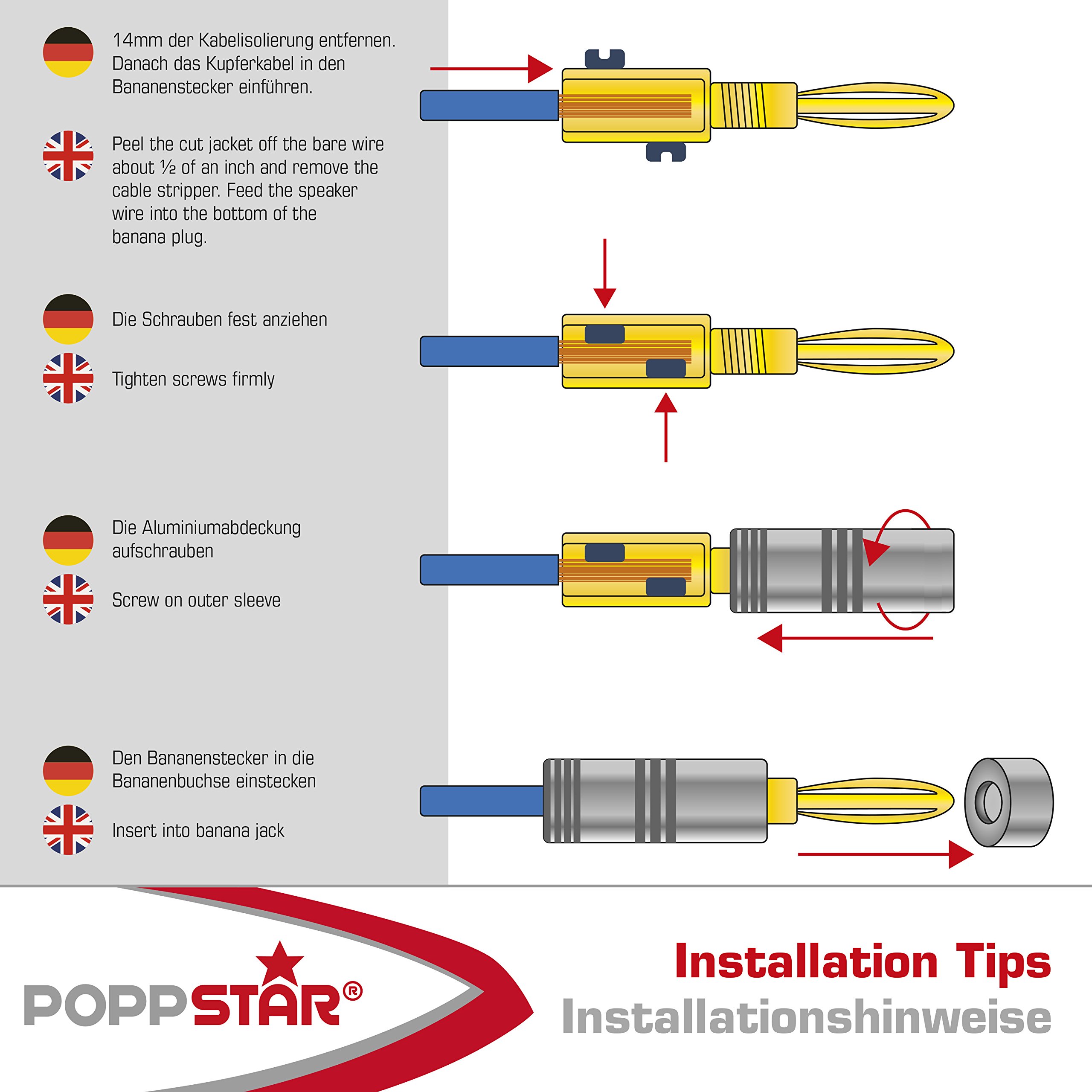 14mm der Kabelisolierung entfernen. Danach das Kupferkabel in den Bananenstecker einführen.

Peel the cut jacket off the bare wire about ½ of an inch and remove the cable stripper. Feed the speaker wire into the bottom of the banana plug.

Die Schrauben fest anziehen

Tighten screws firmly

Die Aluminiumabdeckung aufschrauben

Screw on outer sleeve

Den Bananenstecker in die Bananenbuchse einstecken

Insert into banana jack

POPPSTAR®

Installation Tips
Installationshinweise