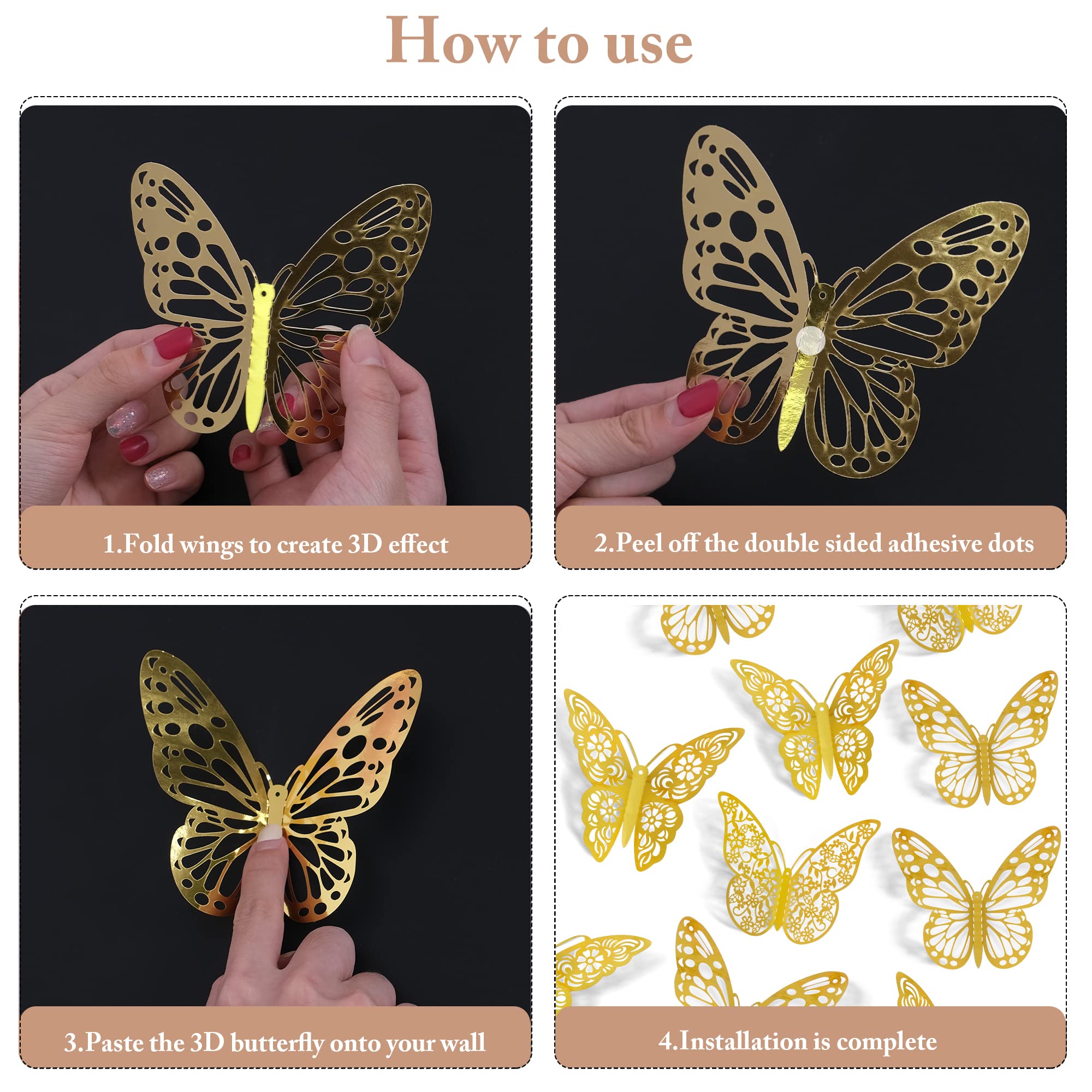 How to use

1.Fold wings to create 3D effect

2.Peel off the double sided adhesive dots

3.Paste the 3D butterfly onto your wall

4.Installation is complete