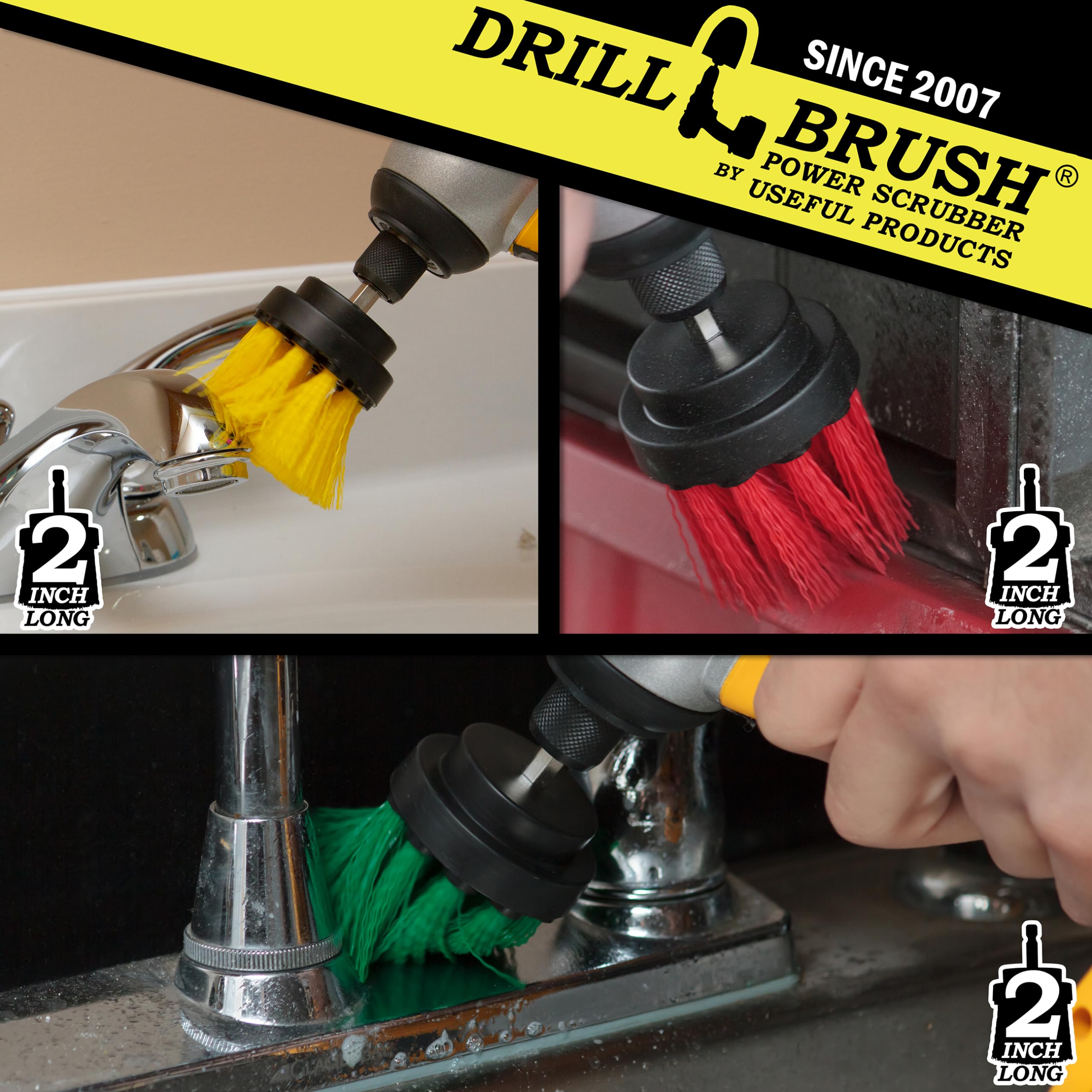 DRILL BRUSH®
SINCE 2007
POWER SCRUBBER
BY USEFUL PRODUCTS

2 INCH LONG

2 INCH LONG

2 INCH LONG