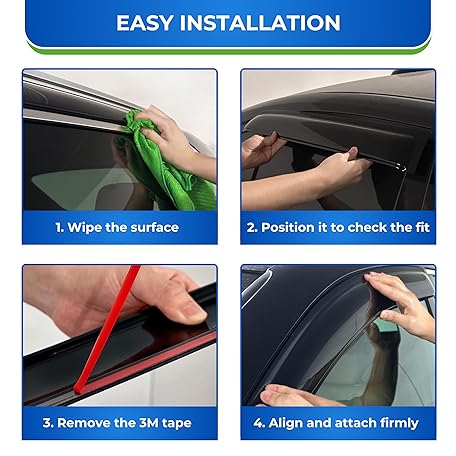 EASY INSTALLATION

1. Wipe the surface

2. Position it to check the fit

3. Remove the 3M tape

4. Align and attach firmly