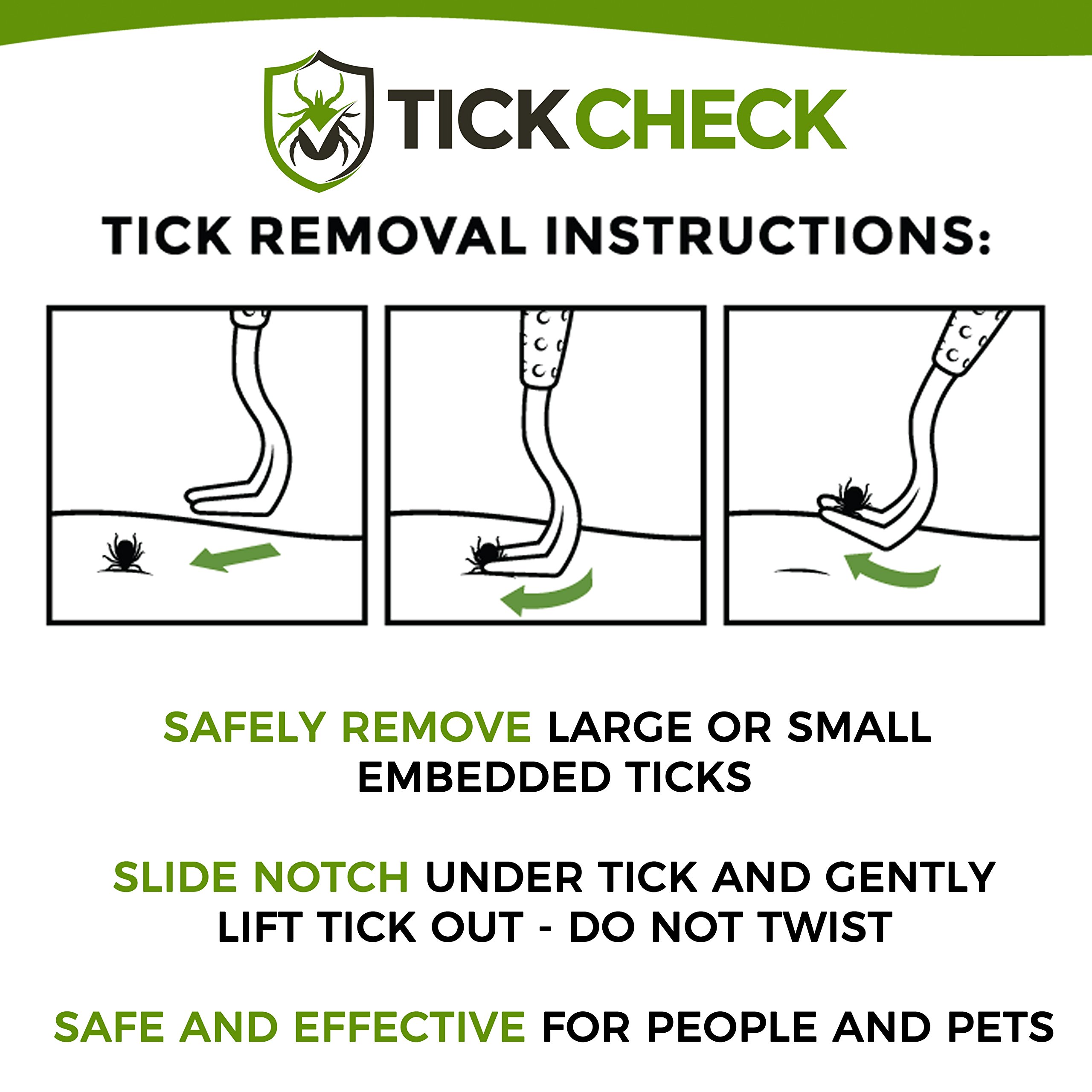 TICKCHECK

TICK REMOVAL INSTRUCTIONS:

SAFELY REMOVE LARGE OR SMALL EMBEDDED TICKS

SLIDE NOTCH UNDER TICK AND GENTLY LIFT TICK OUT - DO NOT TWIST

SAFE AND EFFECTIVE FOR PEOPLE AND PETS