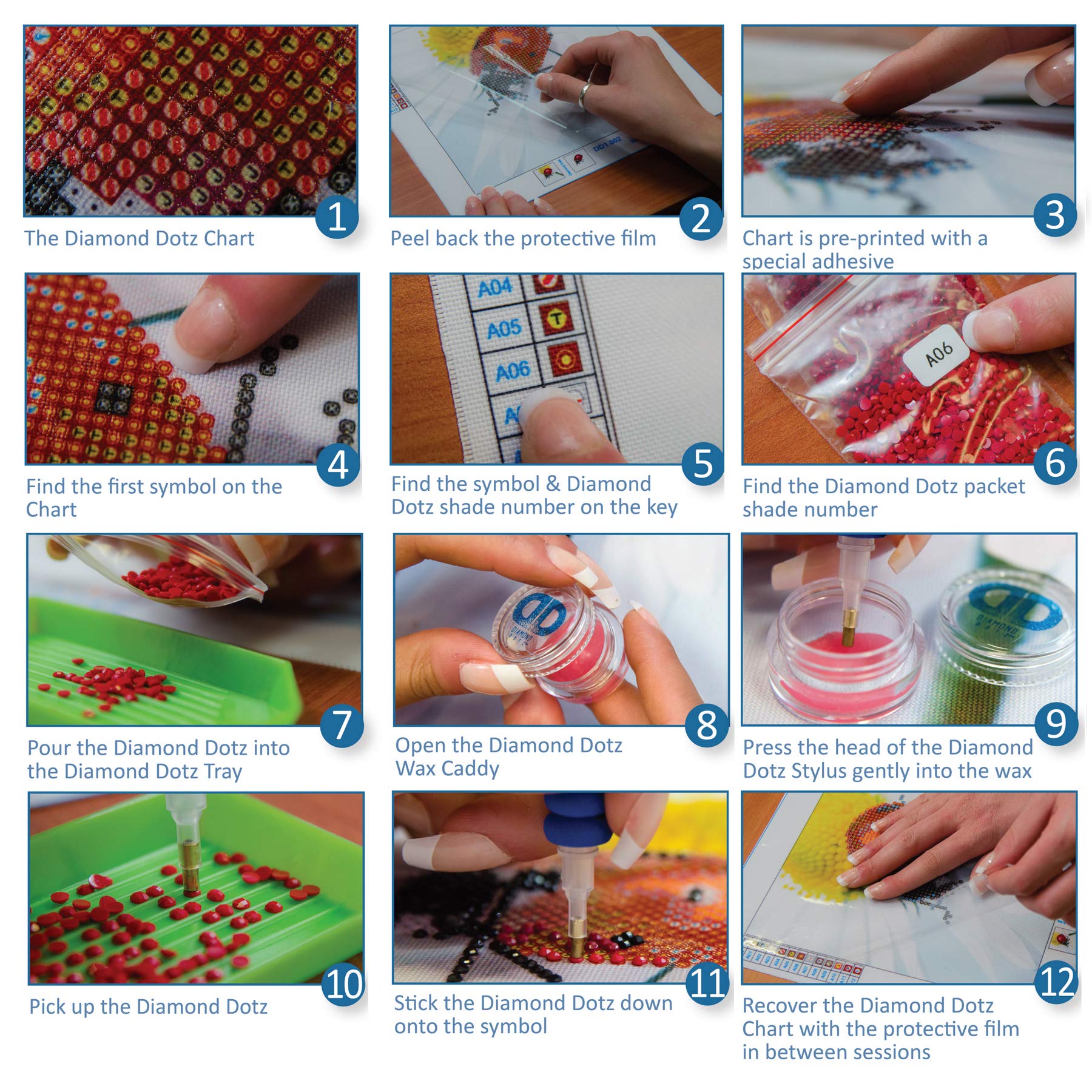 1
The Diamond Dotz Chart

DD1.002
2
Peel back the protective film

3
Chart is pre-printed with a special adhesive

4
Find the first symbol on the Chart

A04
A05
A06
5
Find the symbol & Diamond Dotz shade number on the key

A06
6
Find the Diamond Dotz packet shade number

7
Pour the Diamond Dotz into the Diamond Dotz Tray

DIAMOND
8
Open the Diamond Dotz Wax Caddy

DIAMOND
9
Press the head of the Diamond Dotz Stylus gently into the wax

10
Pick up the Diamond Dotz

11
Stick the Diamond Dotz down onto the symbol

12
Recover the Diamond Dotz Chart with the protective film in between sessions