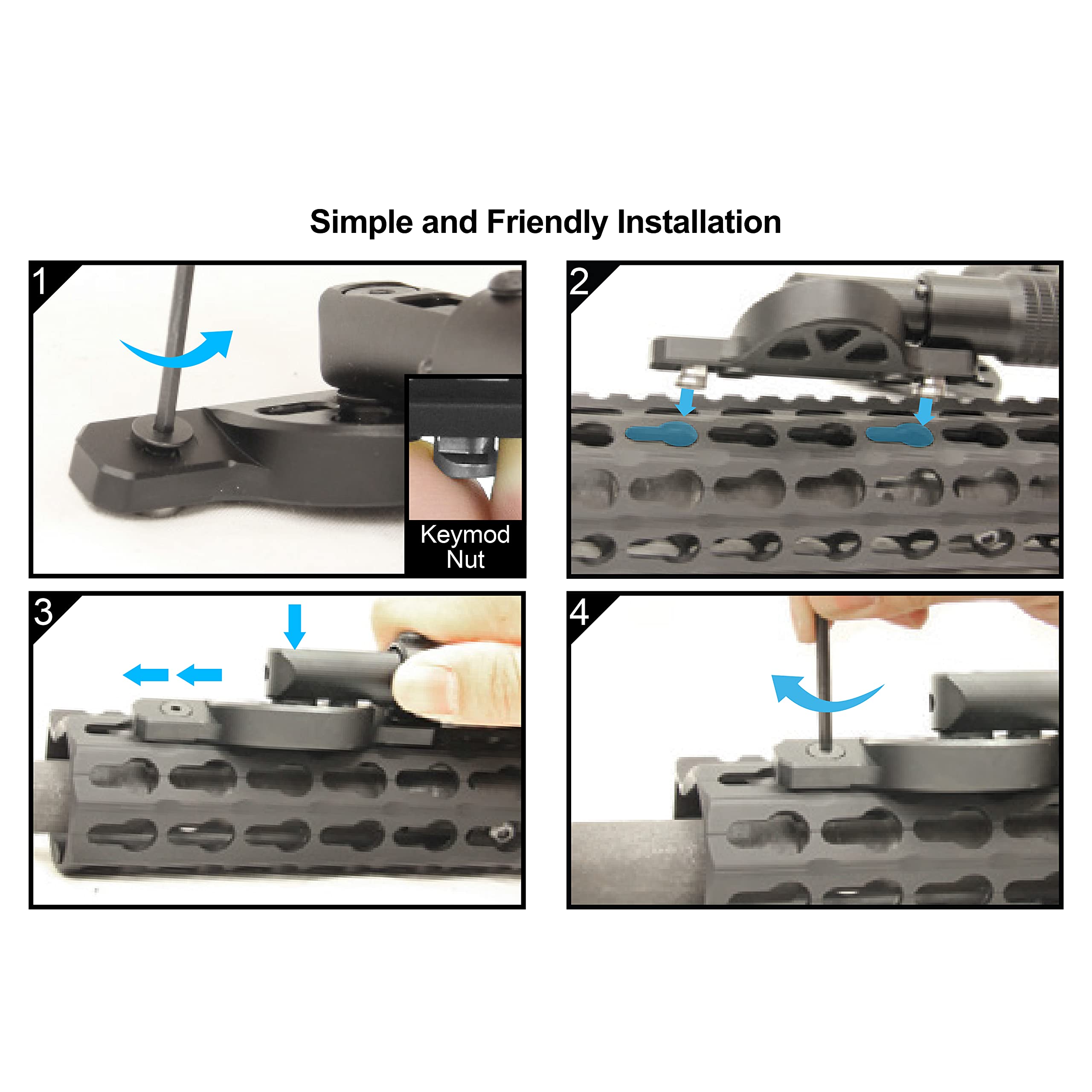 Simple and Friendly Installation

1

Keymod Nut

2

3

4