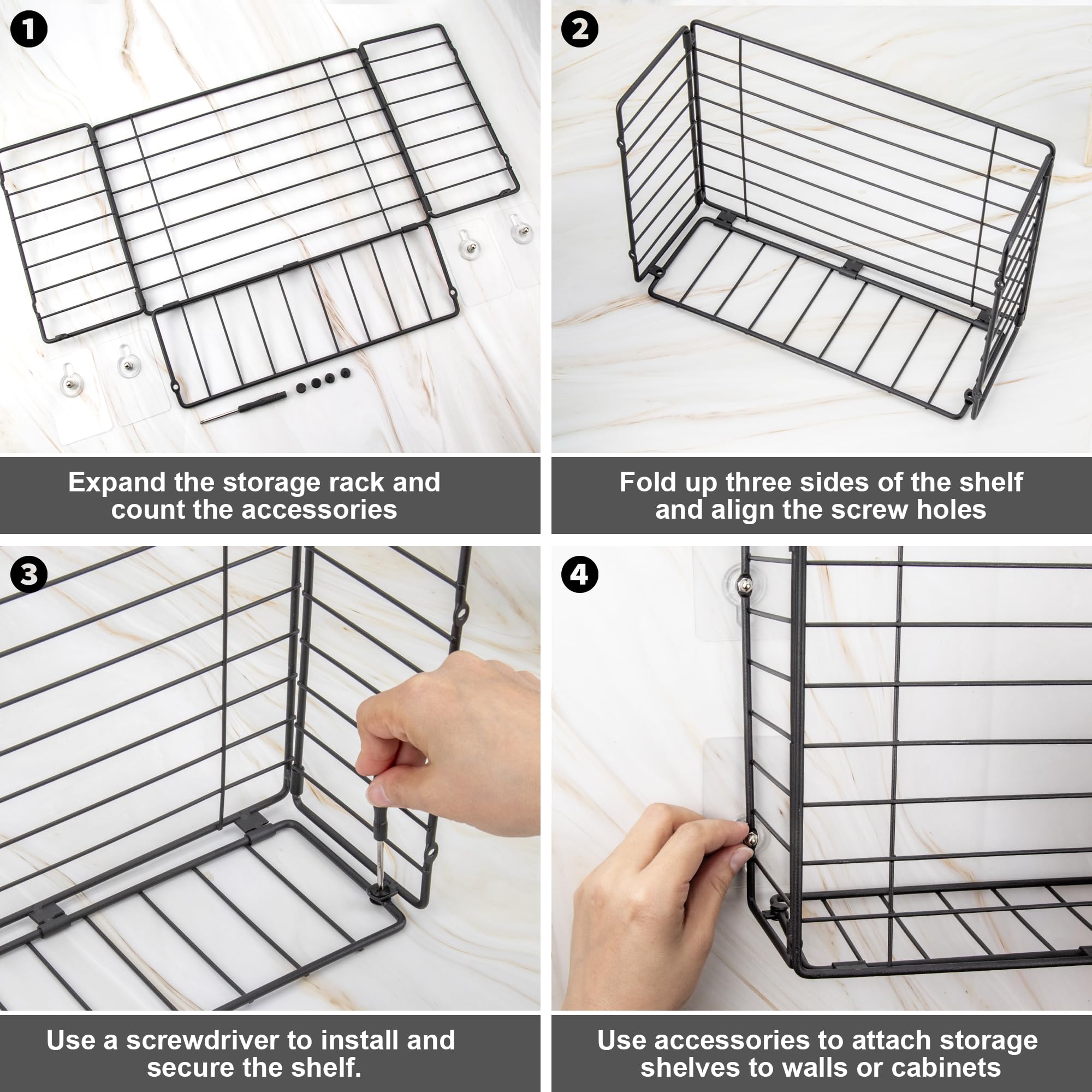 1

Expand the storage rack and count the accessories

2

Fold up three sides of the shelf and align the screw holes

3

Use a screwdriver to install and secure the shelf.

4

Use accessories to attach storage shelves to walls or cabinets