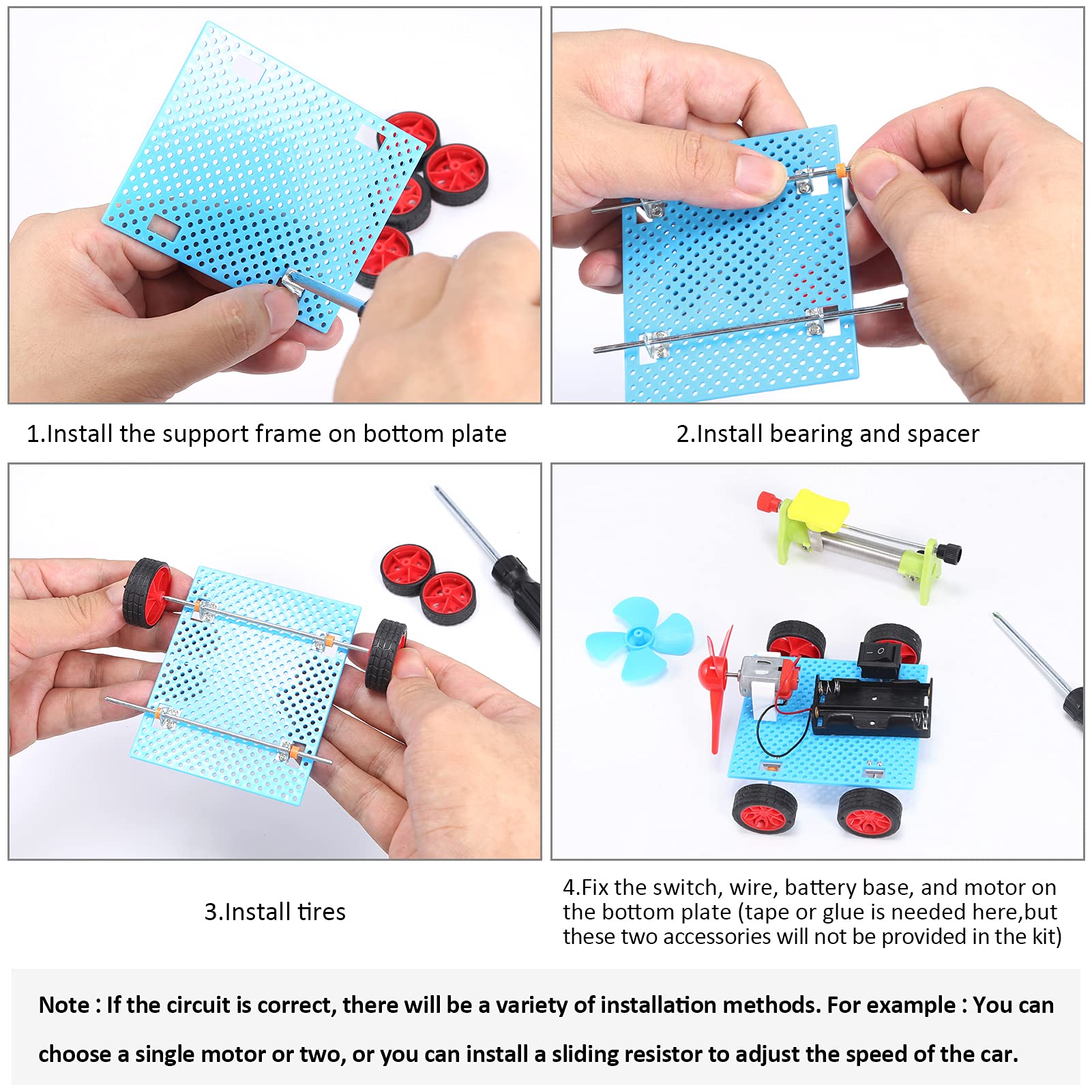 1.Install the support frame on bottom plate

2.Install bearing and spacer

3.Install tires

4.Fix the switch, wire, battery base, and motor on the bottom plate (tape or glue is needed here,but these two accessories will not be provided in the kit)

Note : If the circuit is correct, there will be a variety of installation methods. For example : You can choose a single motor or two, or you can install a sliding resistor to adjust the speed of the car.