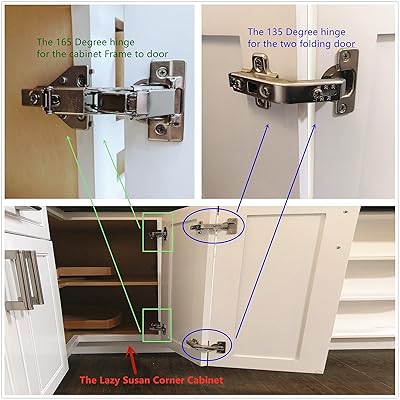 The 165 Degree hinge for the cabinet Frame to door

The 135 Degree hinge for the two folding door

The Lazy Susan Corner Cabinet