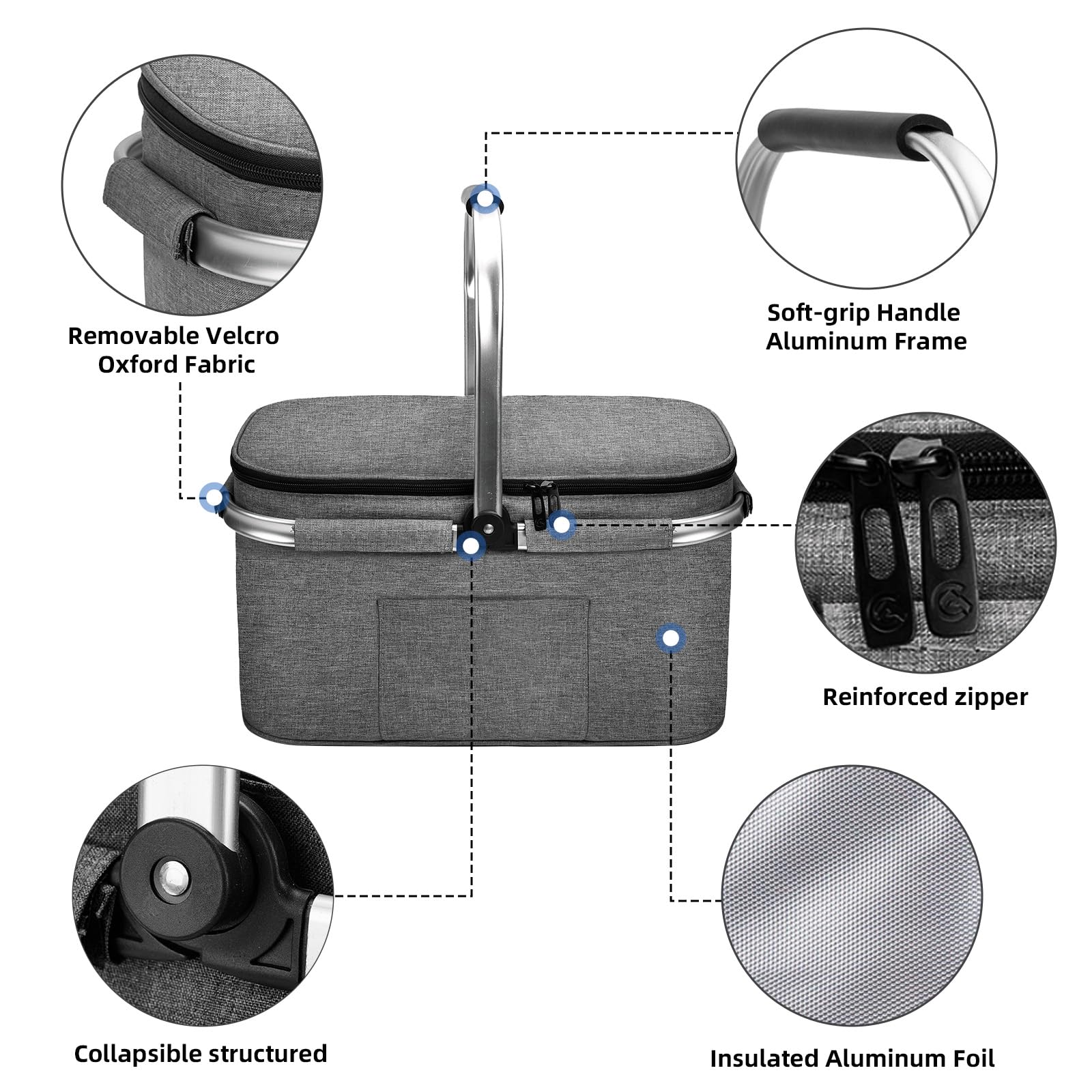 Removable Velcro
Oxford Fabric

Soft-grip Handle
Aluminum Frame

Reinforced zipper

Collapsible structured

Insulated Aluminum Foil