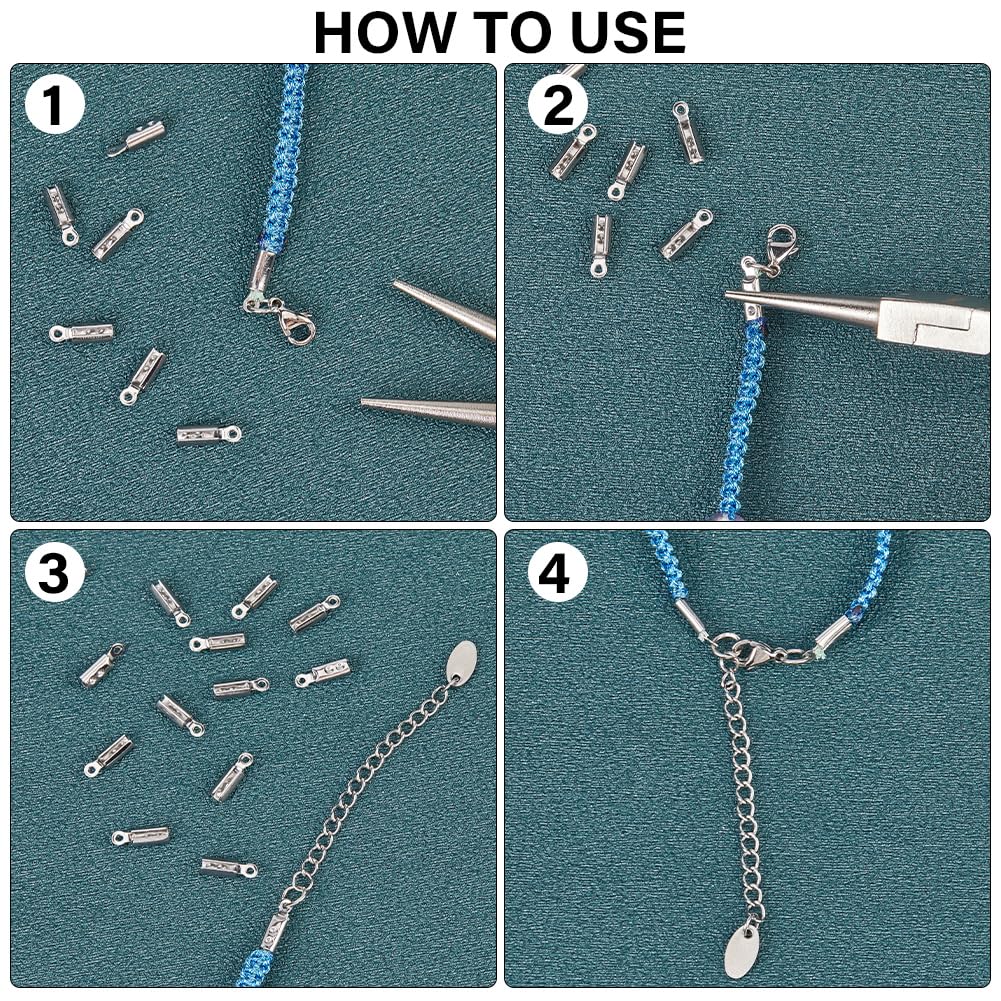 HOW TO USE

1

2

3

4