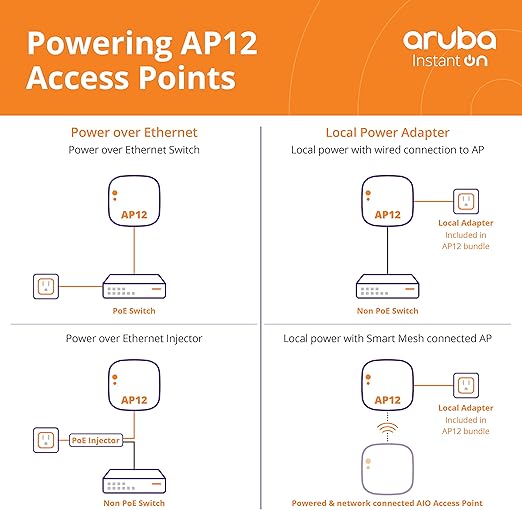 Powering AP12 Access Points

aruba Instant On

Power over Ethernet

Power over Ethernet Switch

AP12

PoE Switch

Power over Ethernet Injector

AP12

PoE Injector

Non PoE Switch

Local Power Adapter

Local power with wired connection to AP

AP12

Local Adapter
Included in AP12 bundle

Non PoE Switch

Local power with Smart Mesh connected AP

AP12

Local Adapter
Included in AP12 bundle

Powered & network connected AIO Access Point