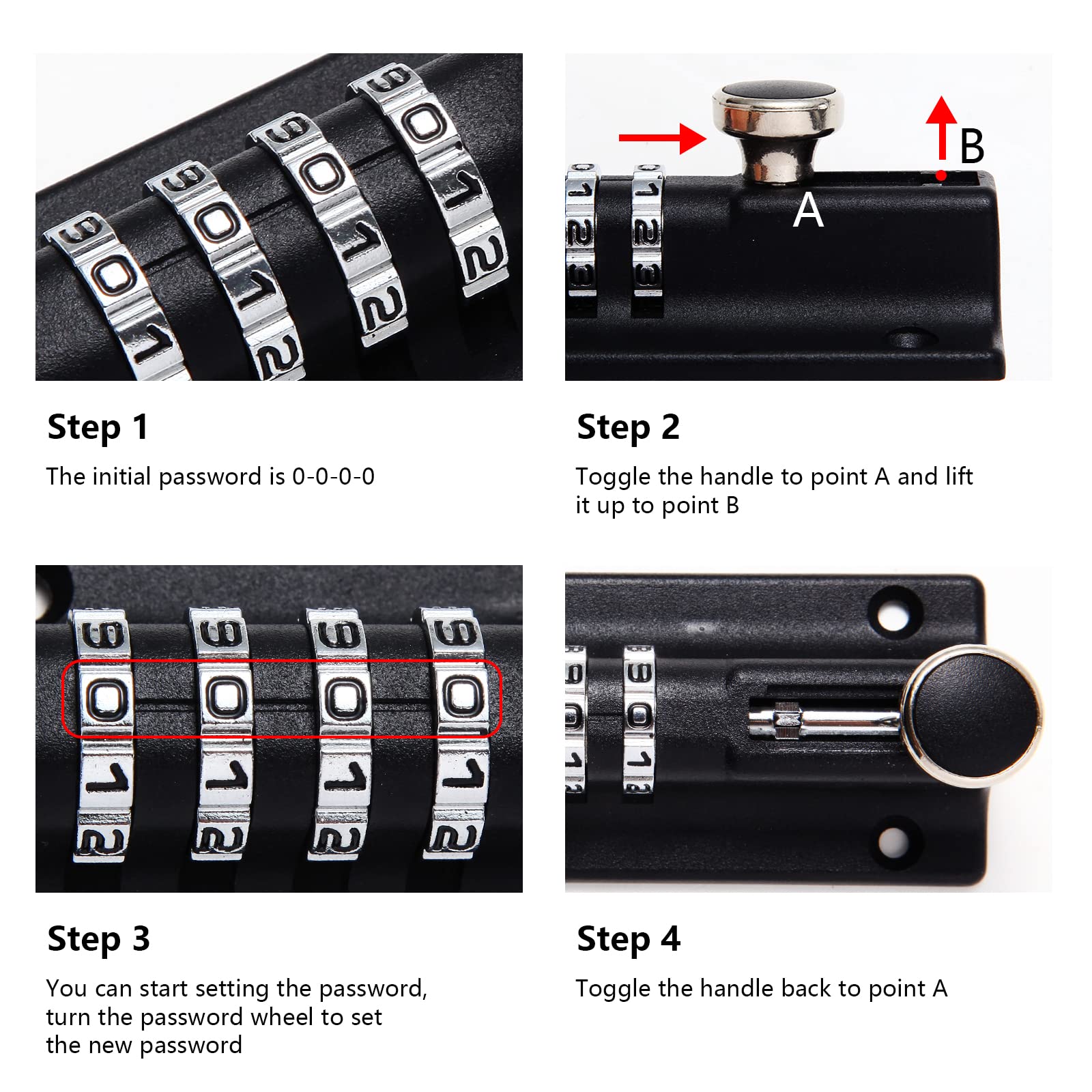 B
A

Step 1
The initial password is 0-0-0-0

Step 2
Toggle the handle to point A and lift it up to point B

Step 3
You can start setting the password, turn the password wheel to set the new password

Step 4
Toggle the handle back to point A