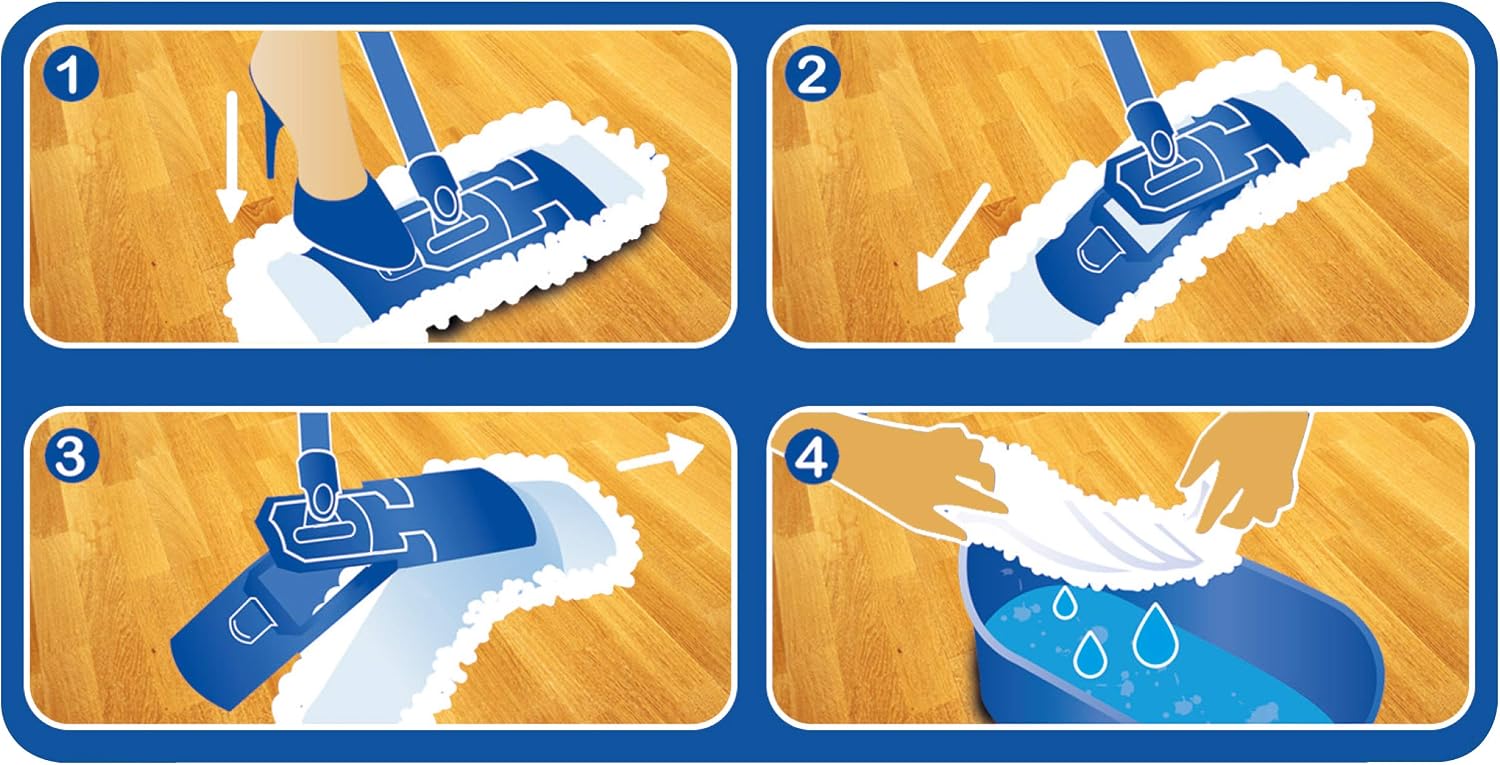 1

2

3

4