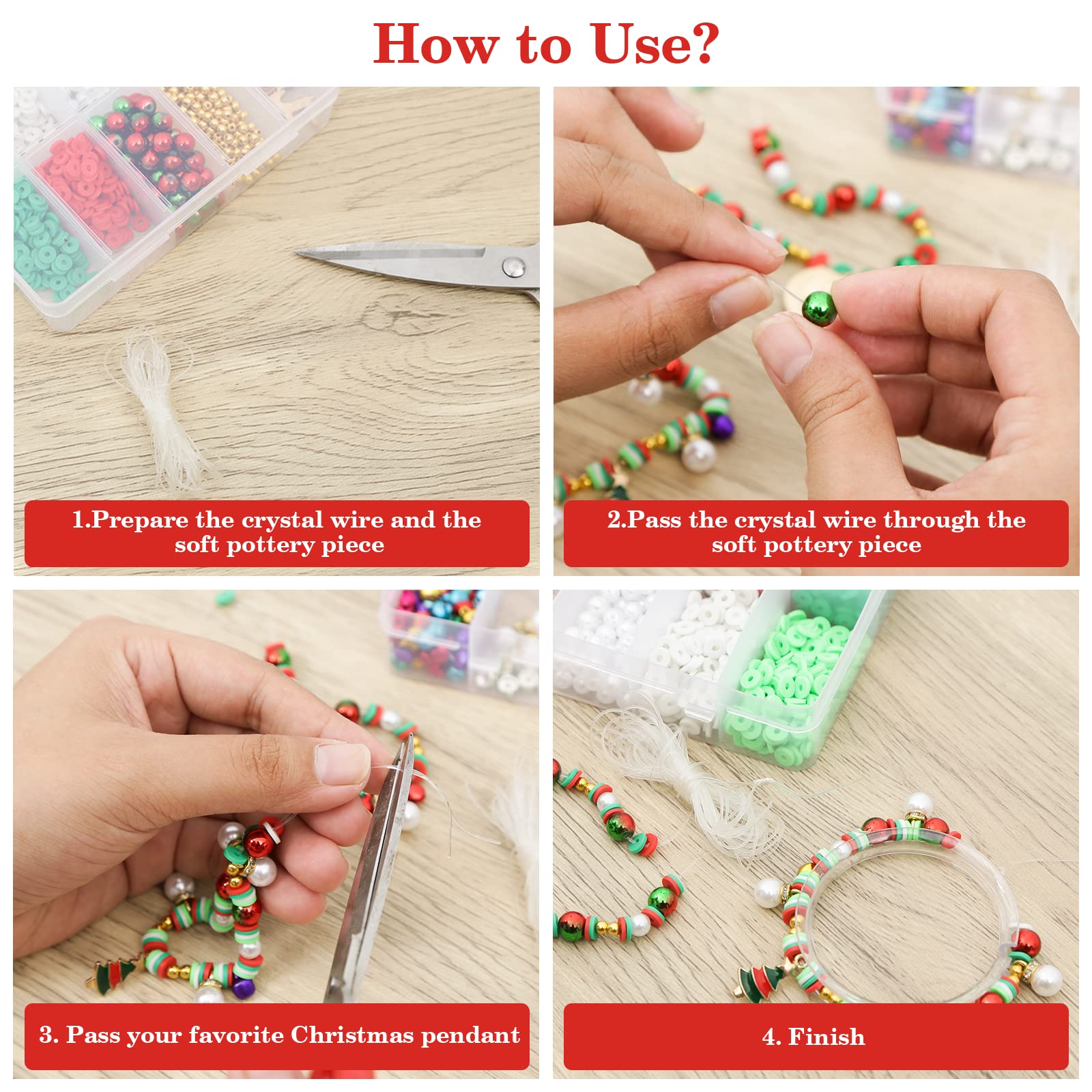 How to Use?

1.Prepare the crystal wire and the soft pottery piece

2.Pass the crystal wire through the soft pottery piece

3. Pass your favorite Christmas pendant

4. Finish