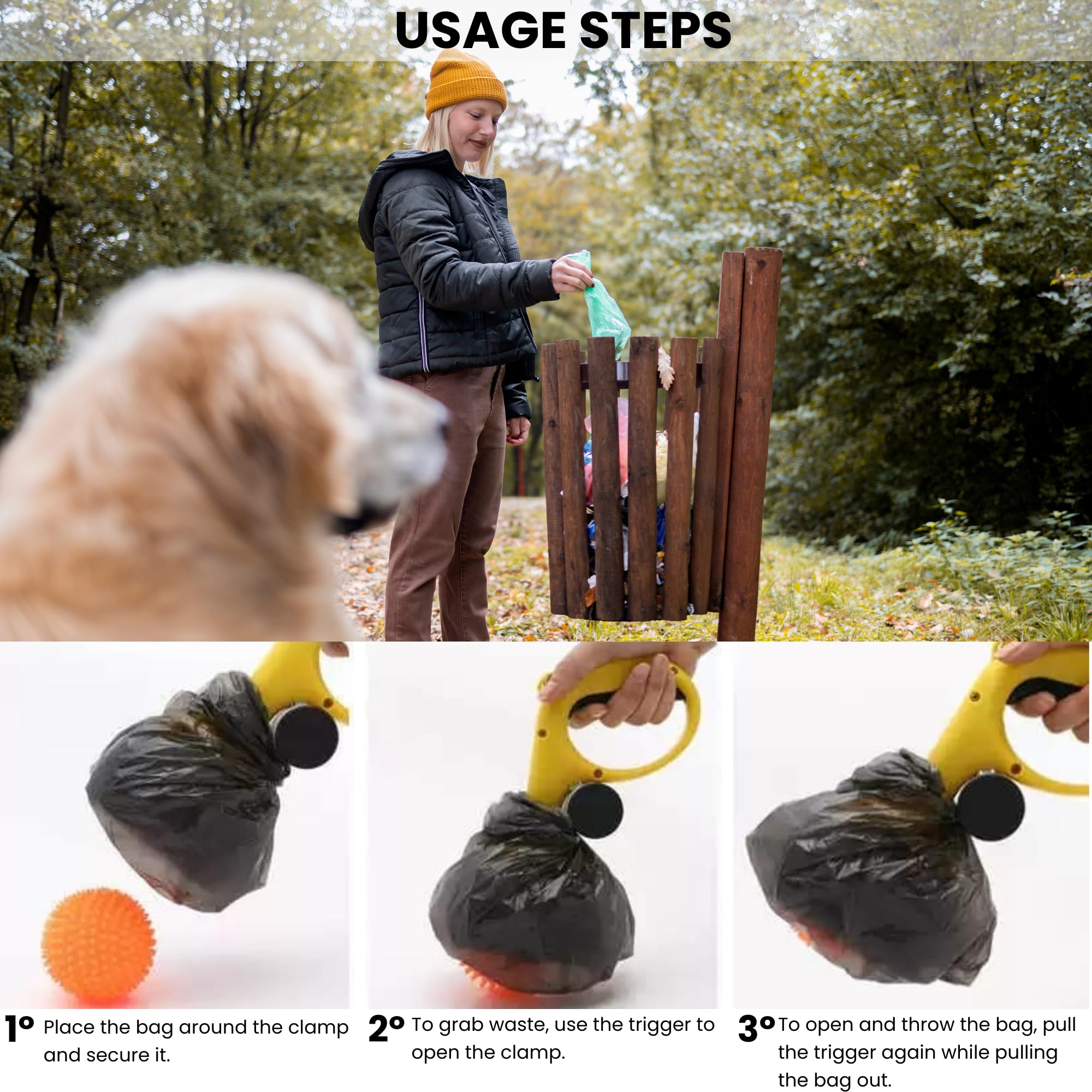 USAGE STEPS

1º Place the bag around the clamp and secure it.

2º To grab waste, use the trigger to open the clamp.

3º To open and throw the bag, pull the trigger again while pulling the bag out.