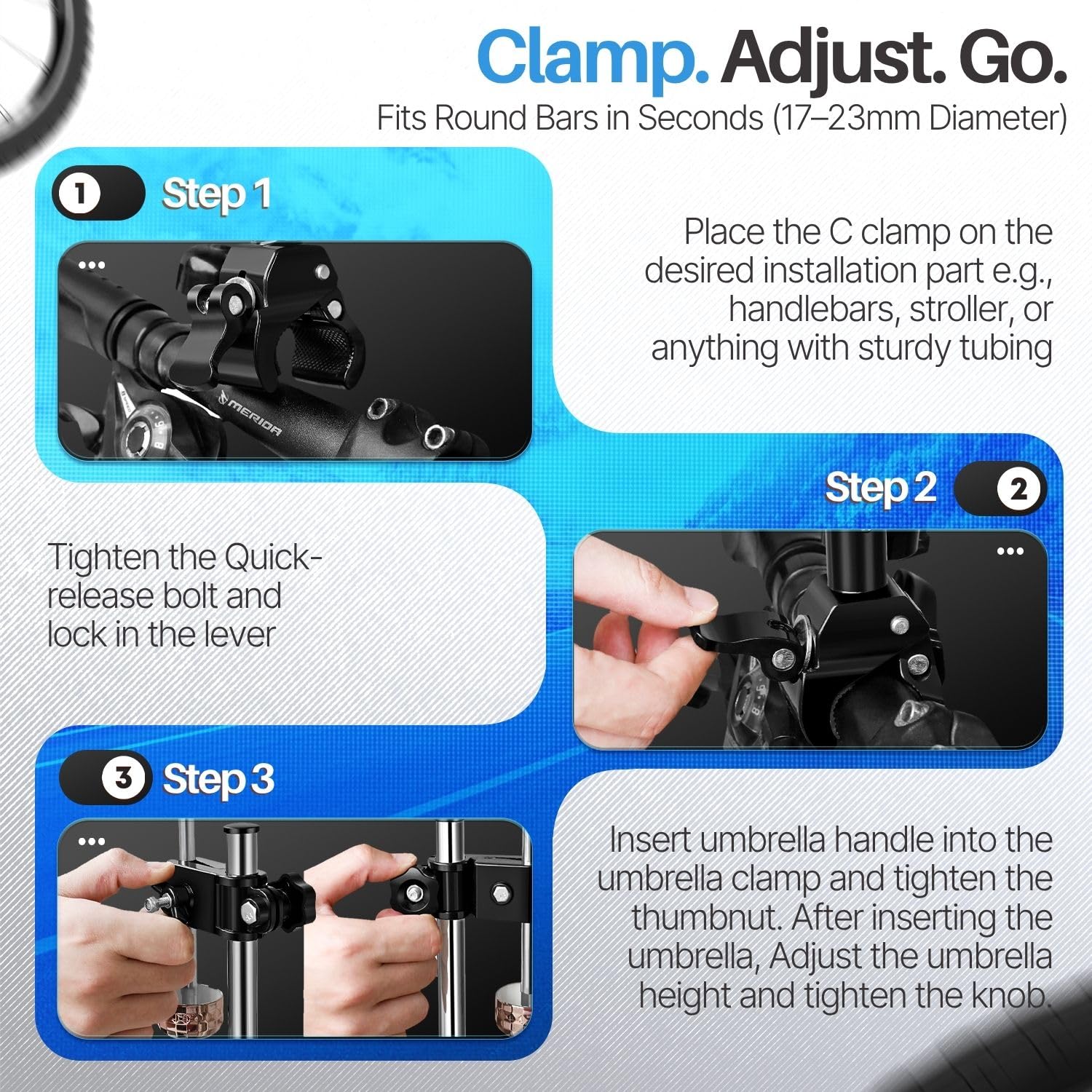 Clamp. Adjust. Go.
Fits Round Bars in Seconds (17–23mm Diameter)

1 Step 1

MERIDA

Place the C clamp on the desired installation part e.g., handlebars, stroller, or anything with sturdy tubing

Step 2 2

Tighten the Quick-release bolt and lock in the lever

3 Step 3

Insert umbrella handle into the umbrella clamp and tighten the thumbnut. After inserting the umbrella, Adjust the umbrella height and tighten the knob.