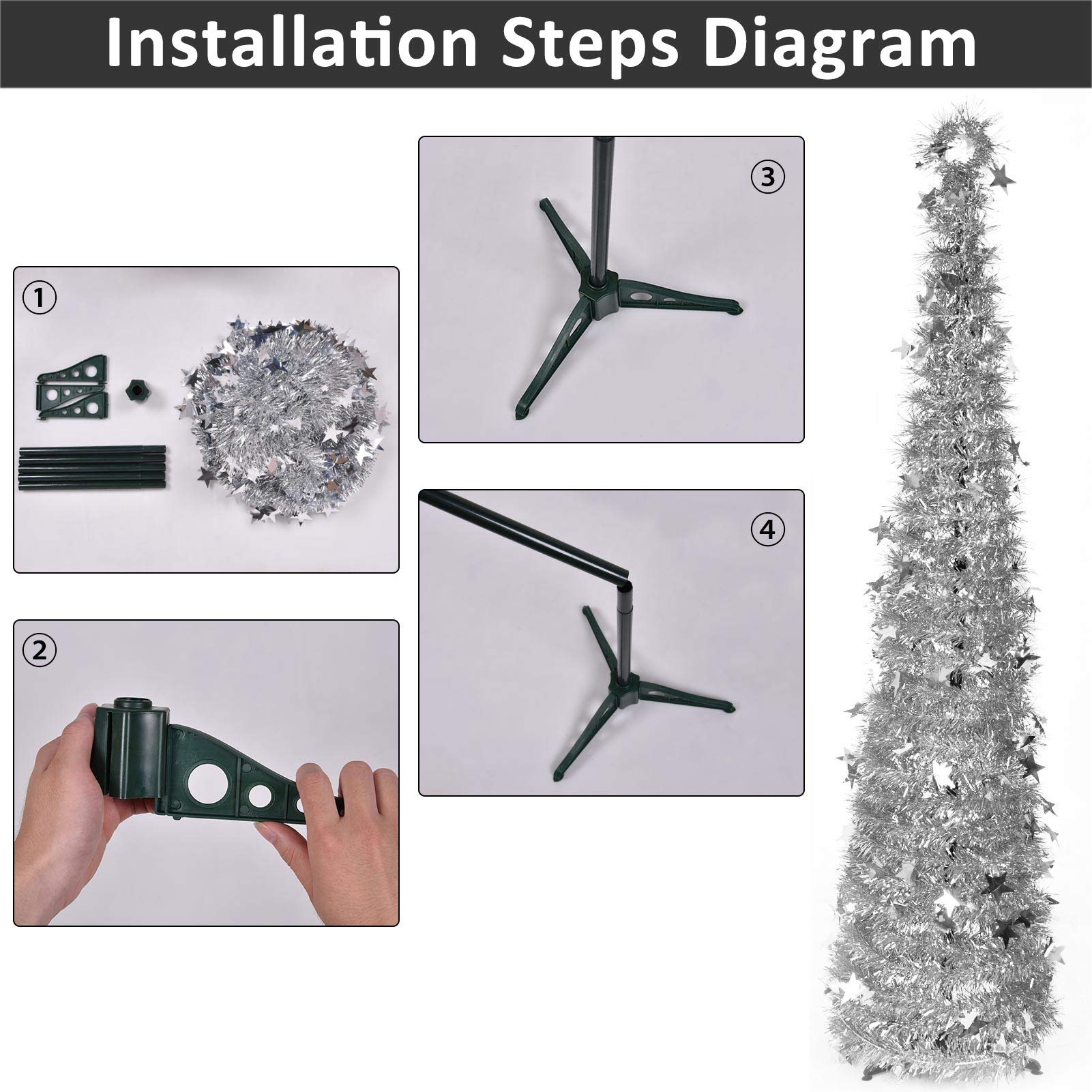 Installation Steps Diagram

①

②

③

④