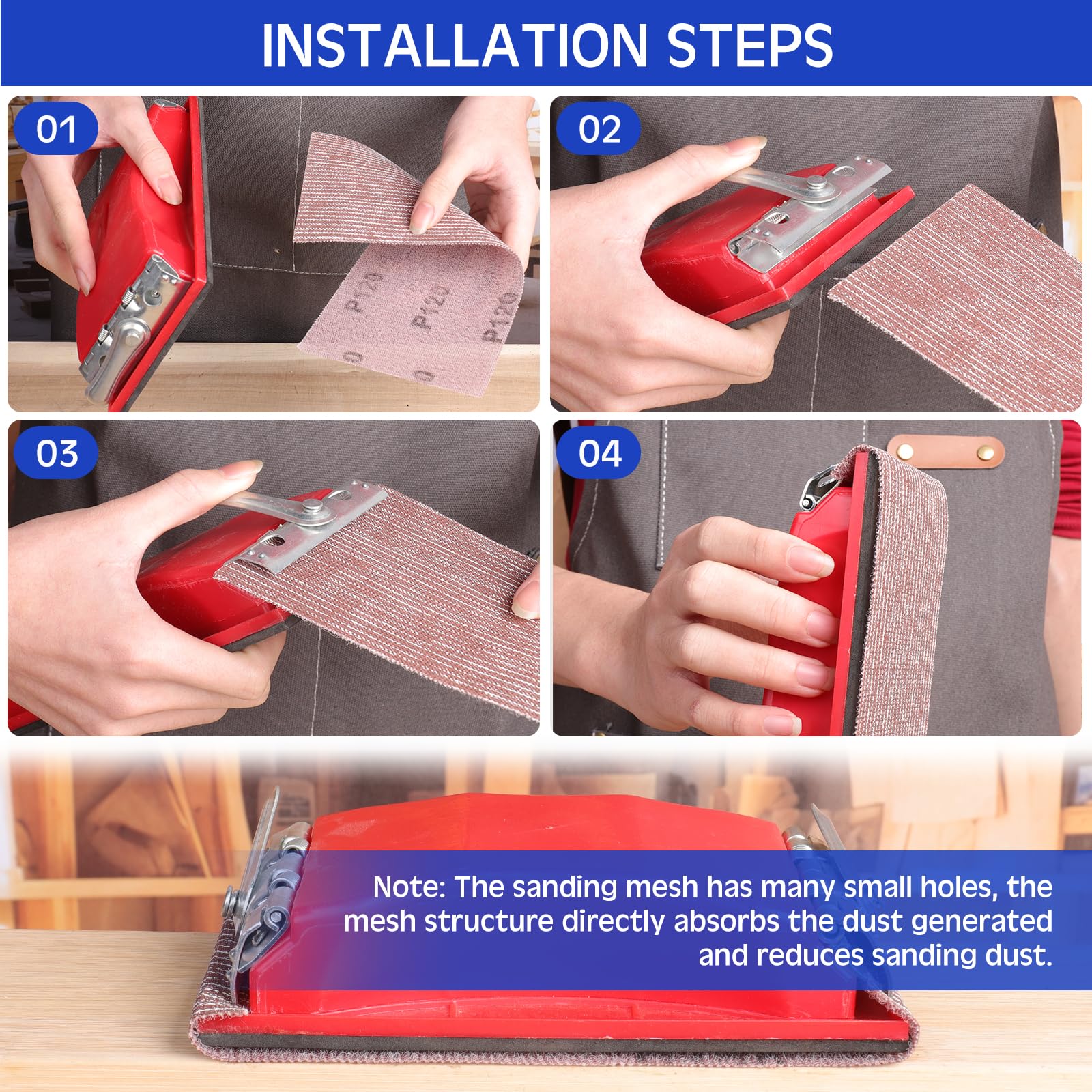 INSTALLATION STEPS

01

P120 P120 P120

02

03

04

Note: The sanding mesh has many small holes, the mesh structure directly absorbs the dust generated and reduces sanding dust.