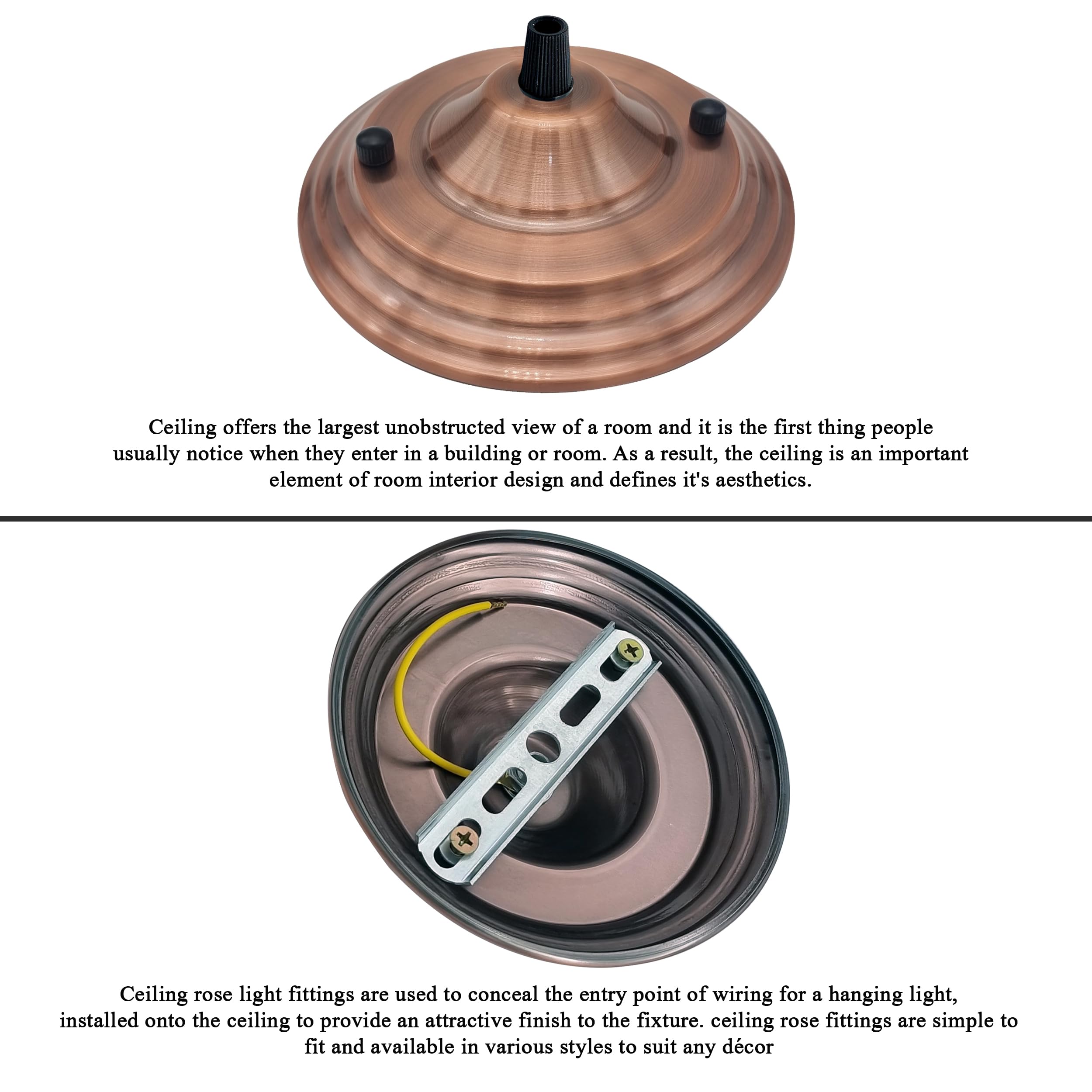 Ceiling offers the largest unobstructed view of a room and it is the first thing people usually notice when they enter in a building or room. As a result, the ceiling is an important element of room interior design and defines it's aesthetics.

Ceiling rose light fittings are used to conceal the entry point of wiring for a hanging light, installed onto the ceiling to provide an attractive finish to the fixture. ceiling rose fittings are simple to fit and available in various styles to suit any décor