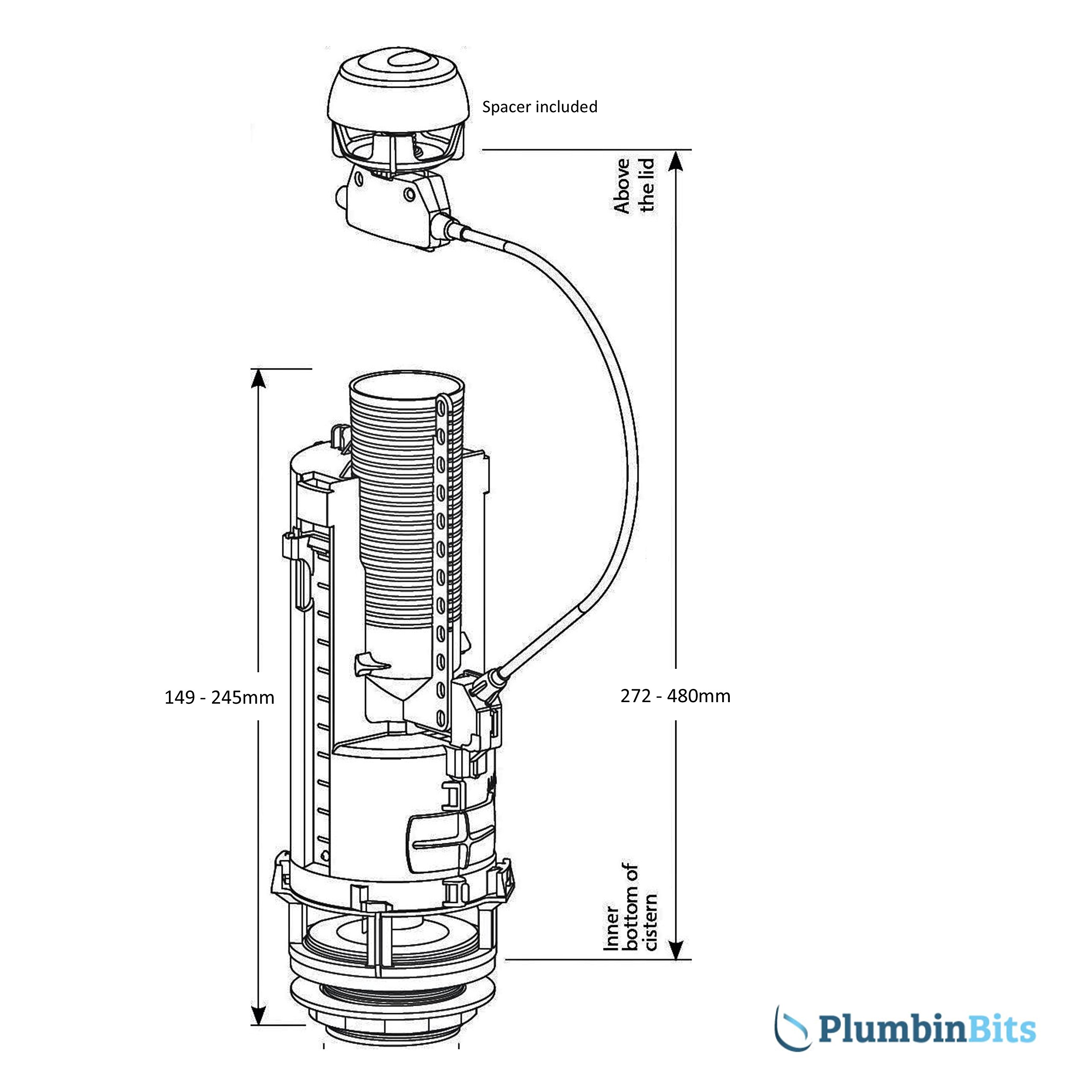 Spacer included

Above the lid

149 - 245mm

272 - 480mm

Inner bottom of cistern

PlumbinBits