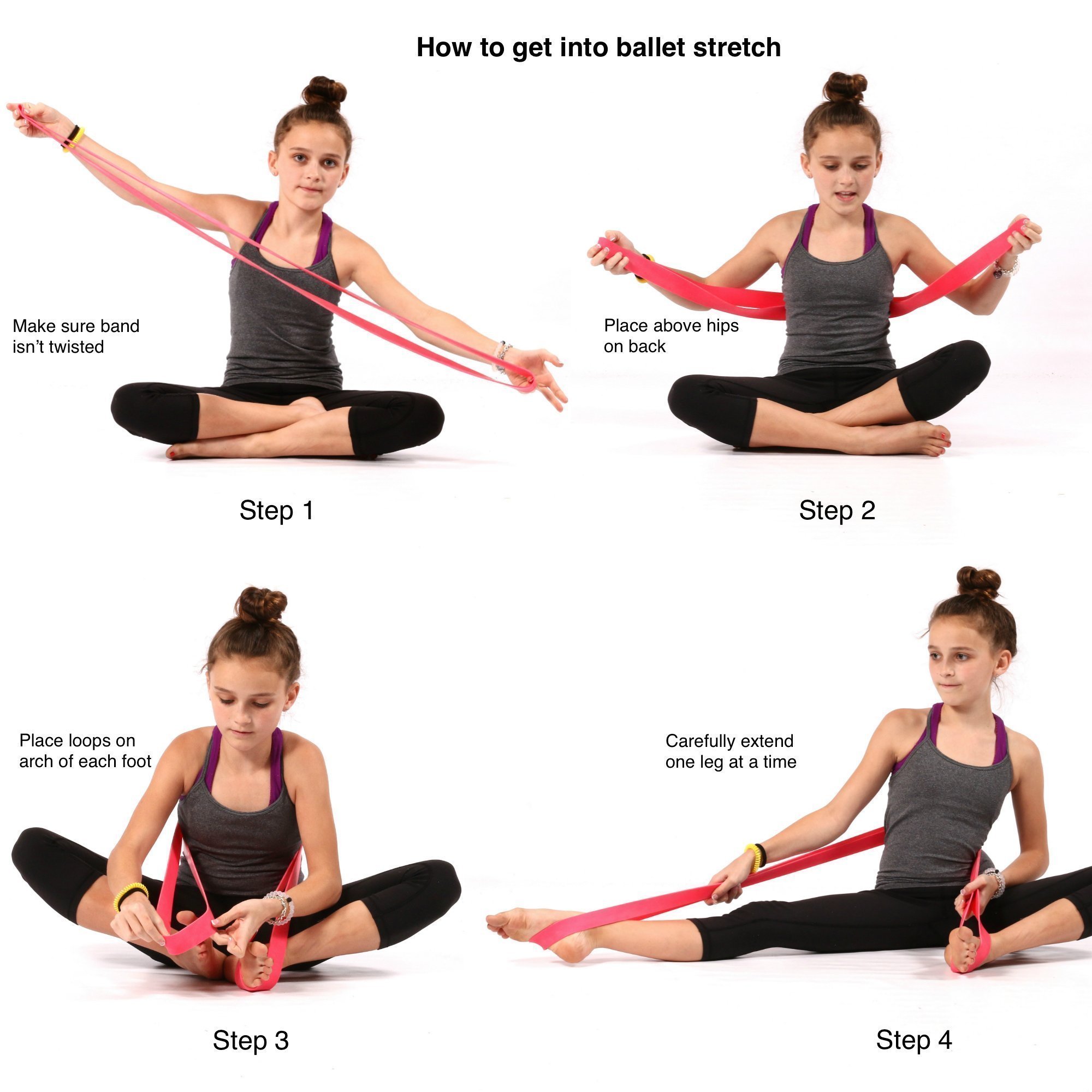 How to get into ballet stretch

Make sure band isn't twisted

Step 1

Place above hips on back

Step 2

Place loops on arch of each foot

Step 3

Carefully extend one leg at a time

Step 4