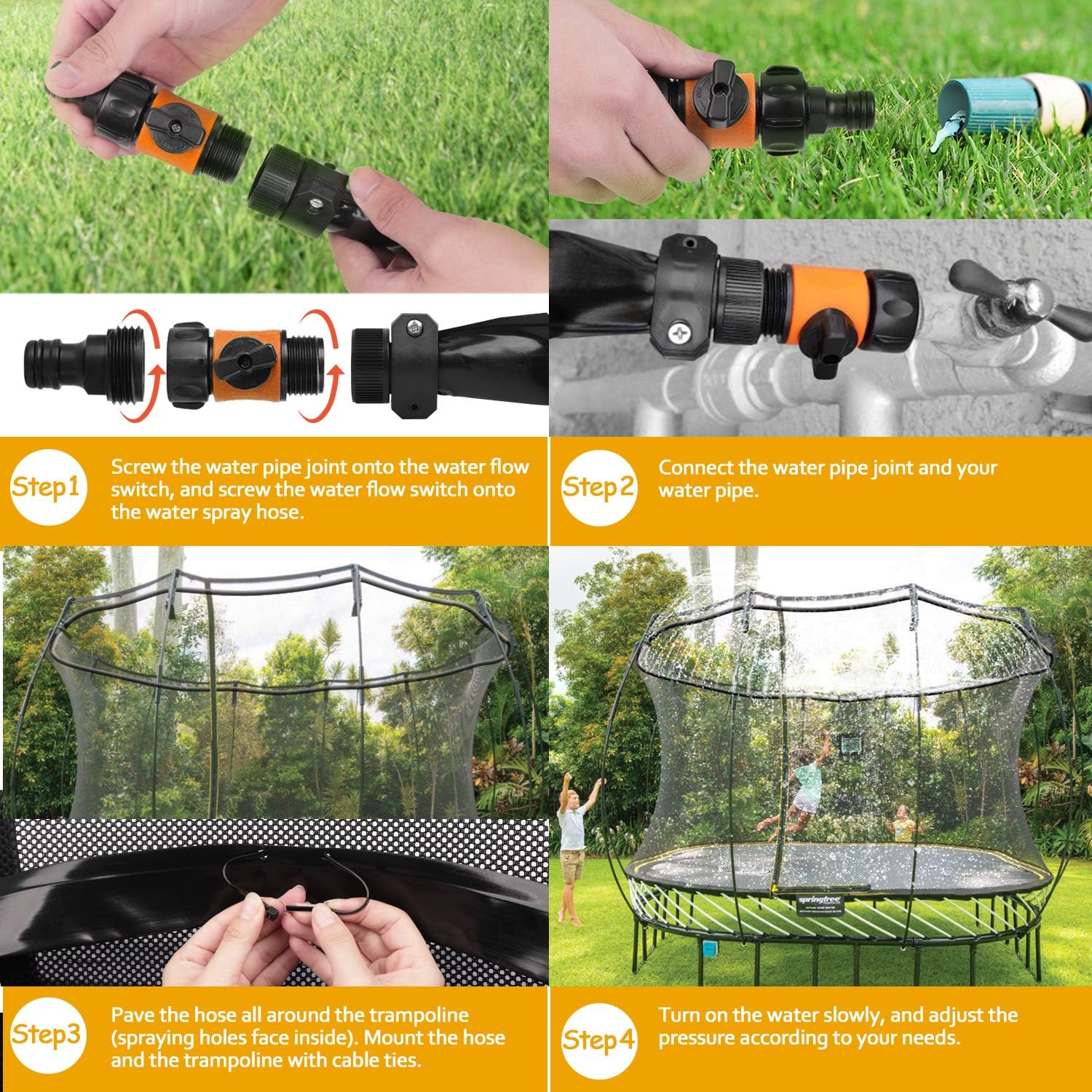 Step1

Screw the water pipe joint onto the water flow switch, and screw the water flow switch onto the water spray hose.

Step2

Connect the water pipe joint and your water pipe.

springfree

Step3

Pave the hose all around the trampoline (spraying holes face inside). Mount the hose and the trampoline with cable ties.

Step4

Turn on the water slowly, and adjust the pressure according to your needs.