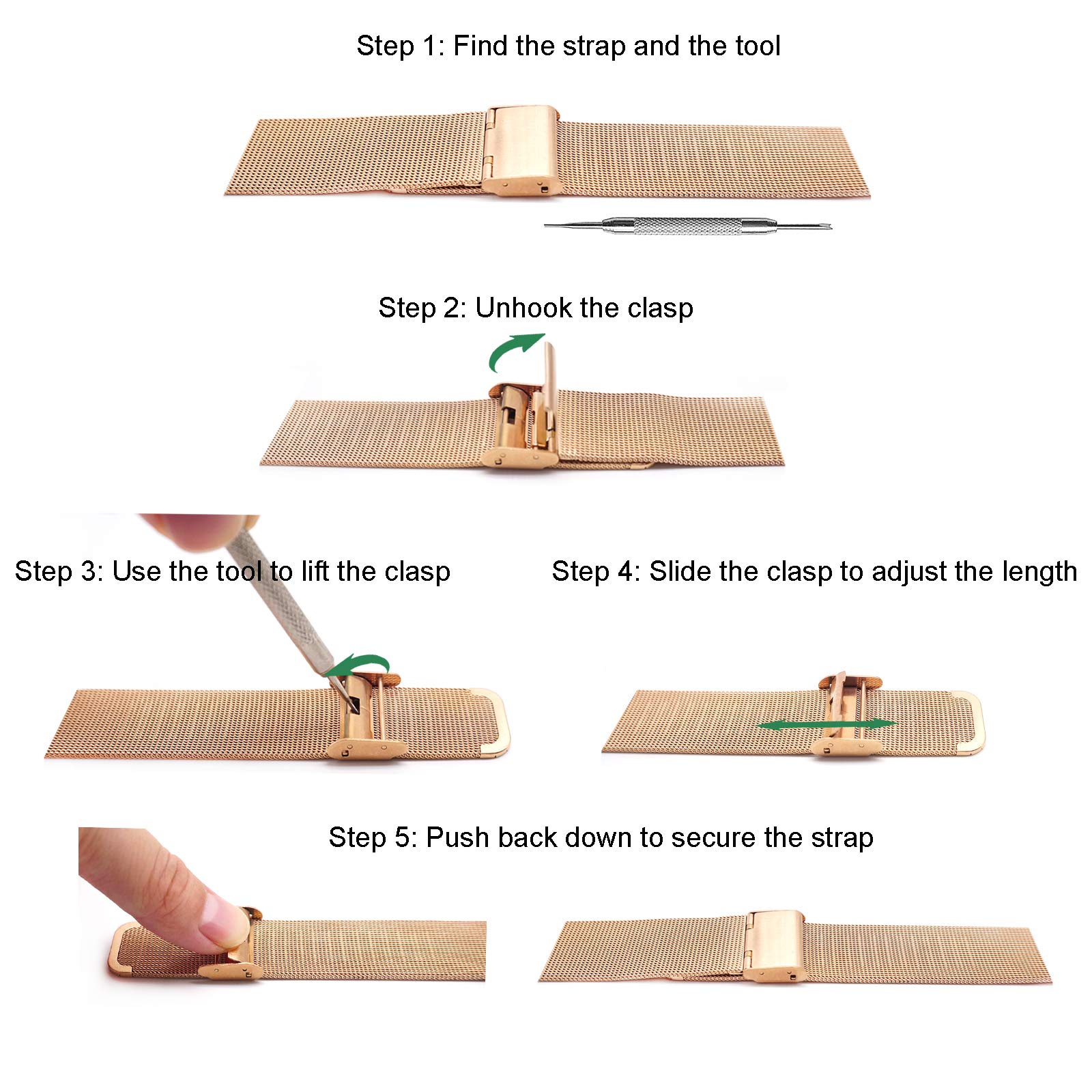 Step 1: Find the strap and the tool

Step 2: Unhook the clasp

Step 3: Use the tool to lift the clasp

Step 4: Slide the clasp to adjust the length

Step 5: Push back down to secure the strap