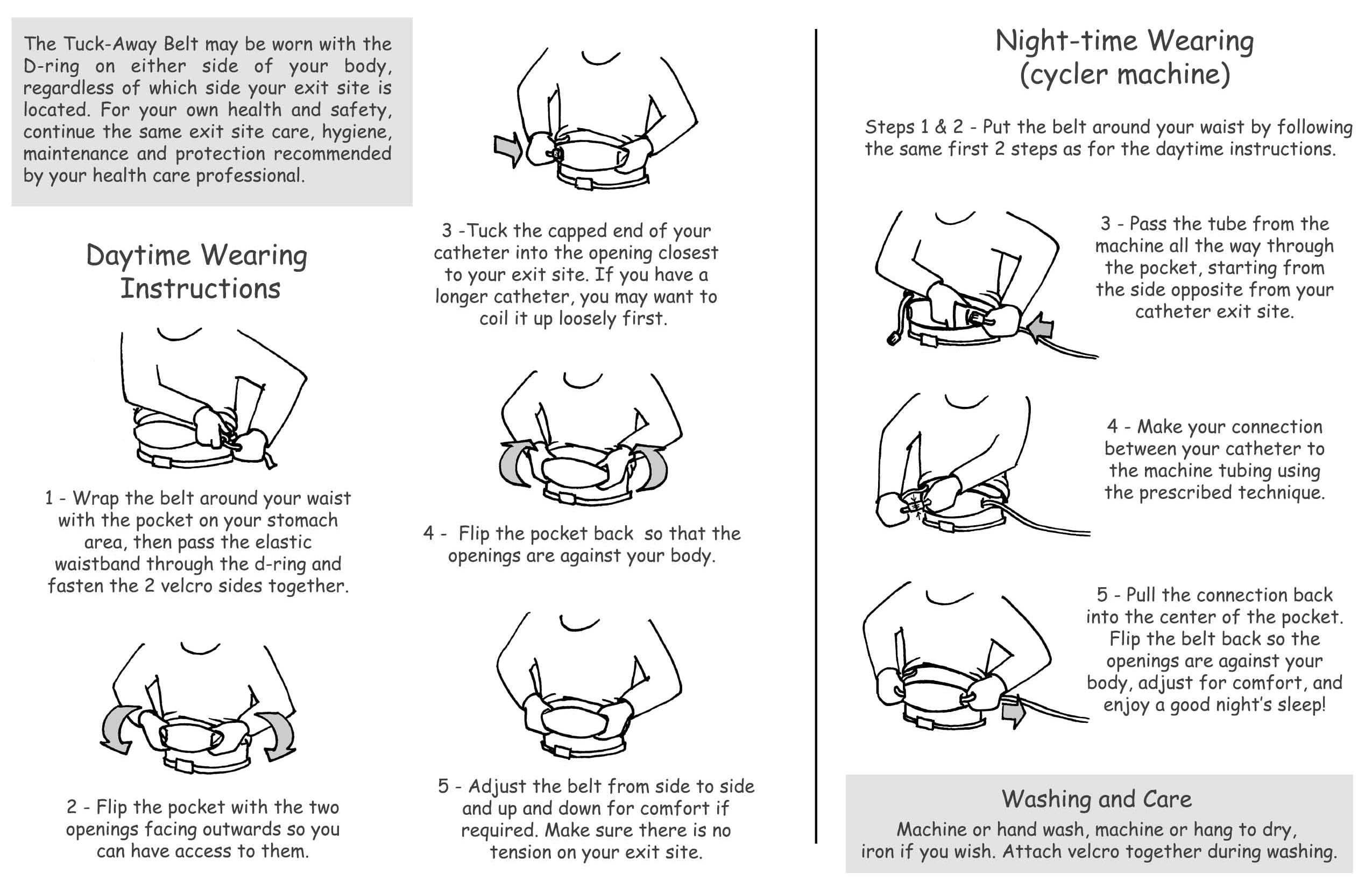 The Tuck-Away Belt may be worn with the D-ring on either side of your body, regardless of which side your exit site is located. For your own health and safety, continue the same exit site care, hygiene, maintenance and protection recommended by your health care professional.

Daytime Wearing Instructions

1 - Wrap the belt around your waist with the pocket on your stomach area, then pass the elastic waistband through the d-ring and fasten the 2 velcro sides together.

2 - Flip the pocket with the two openings facing outwards so you can have access to them.

3 -Tuck the capped end of your catheter into the opening closest to your exit site. If you have a longer catheter, you may want to coil it up loosely first.

4 - Flip the pocket back so that the openings are against your body.

5 - Adjust the belt from side to side and up and down for comfort if required. Make sure there is no tension on your exit site.

Night-time Wearing (cycler machine)

Steps 1 & 2 - Put the belt around your waist by following the same first 2 steps as for the daytime instructions.

3 - Pass the tube from the machine all the way through the pocket, starting from the side opposite from your catheter exit site.

4 - Make your connection between your catheter to the machine tubing using the prescribed technique.

5 - Pull the connection back into the center of the pocket. Flip the belt back so the openings are against your body, adjust for comfort, and enjoy a good night's sleep!

Washing and Care

Machine or hand wash, machine or hang to dry, iron if you wish. Attach velcro together during washing.