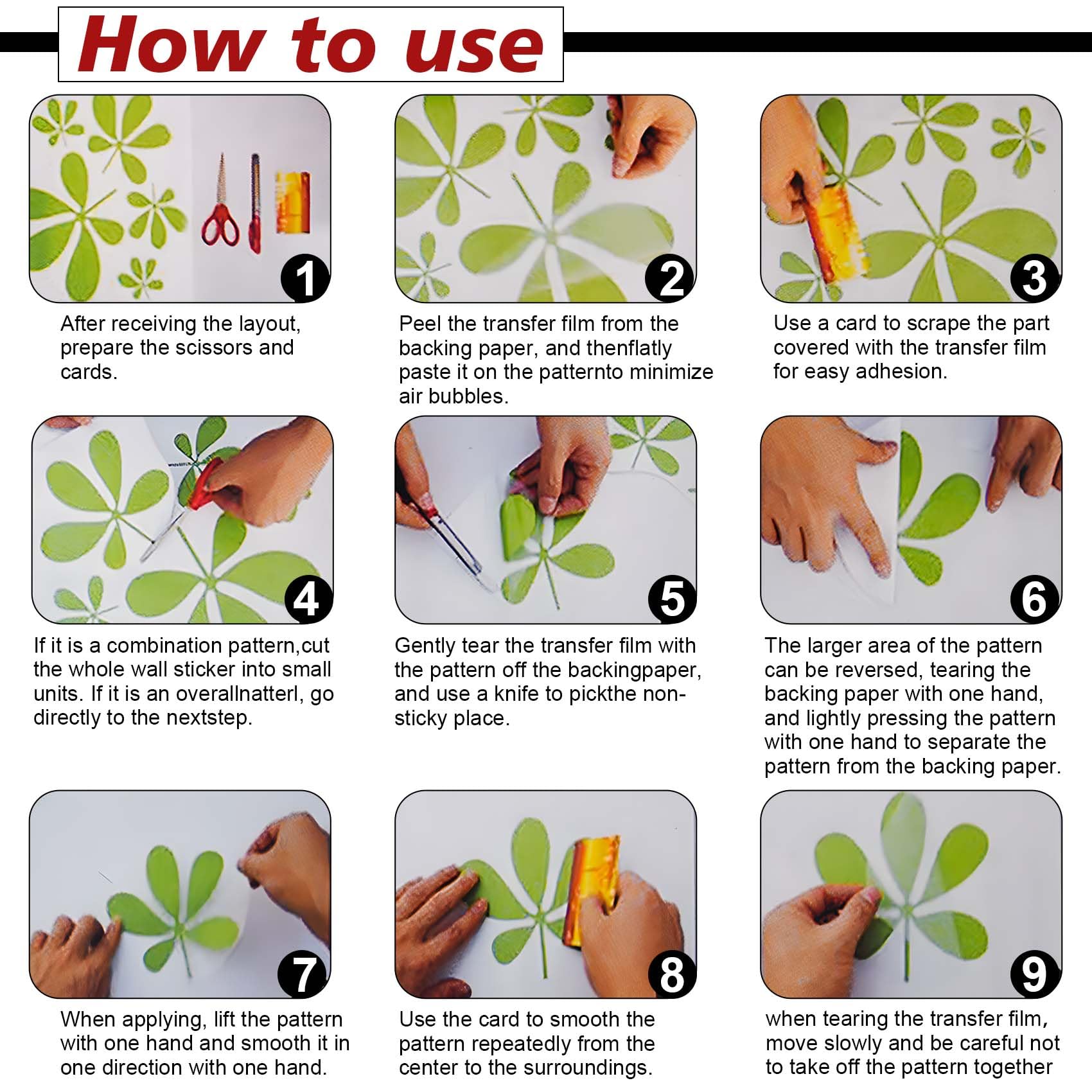 How to use

1

After receiving the layout, prepare the scissors and cards.

2

Peel the transfer film from the backing paper, and thenflatly paste it on the patternto minimize air bubbles.

3

Use a card to scrape the part covered with the transfer film for easy adhesion.

4

If it is a combination pattern,cut the whole wall sticker into small units. If it is an overallnatterl, go directly to the nextstep.

5

Gently tear the transfer film with the pattern off the backingpaper, and use a knife to pickthe non-sticky place.

6

The larger area of the pattern can be reversed, tearing the backing paper with one hand, and lightly pressing the pattern with one hand to separate the pattern from the backing paper.

7

When applying, lift the pattern with one hand and smooth it in one direction with one hand.

8

Use the card to smooth the pattern repeatedly from the center to the surroundings.

9

when tearing the transfer film, move slowly and be careful not to take off the pattern together